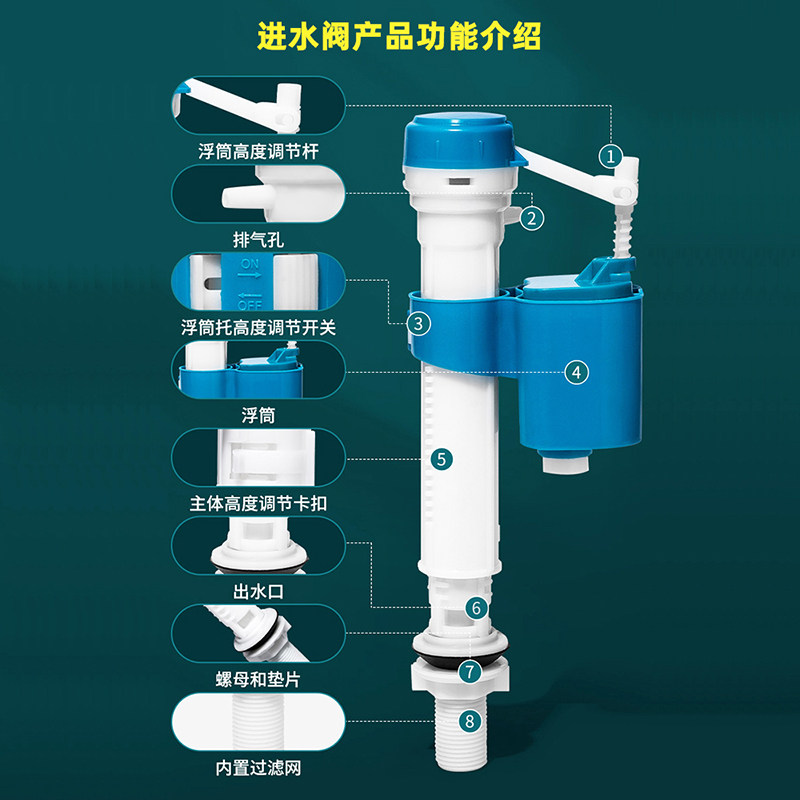 进水阀产品功能介绍

浮筒高度调节杆

排气孔

ON
OFF

浮筒托高度调节开关

浮筒

主体高度调节卡扣

出水口

螺母和垫片

内置过滤网

1
2
3
4
5
6
7
8