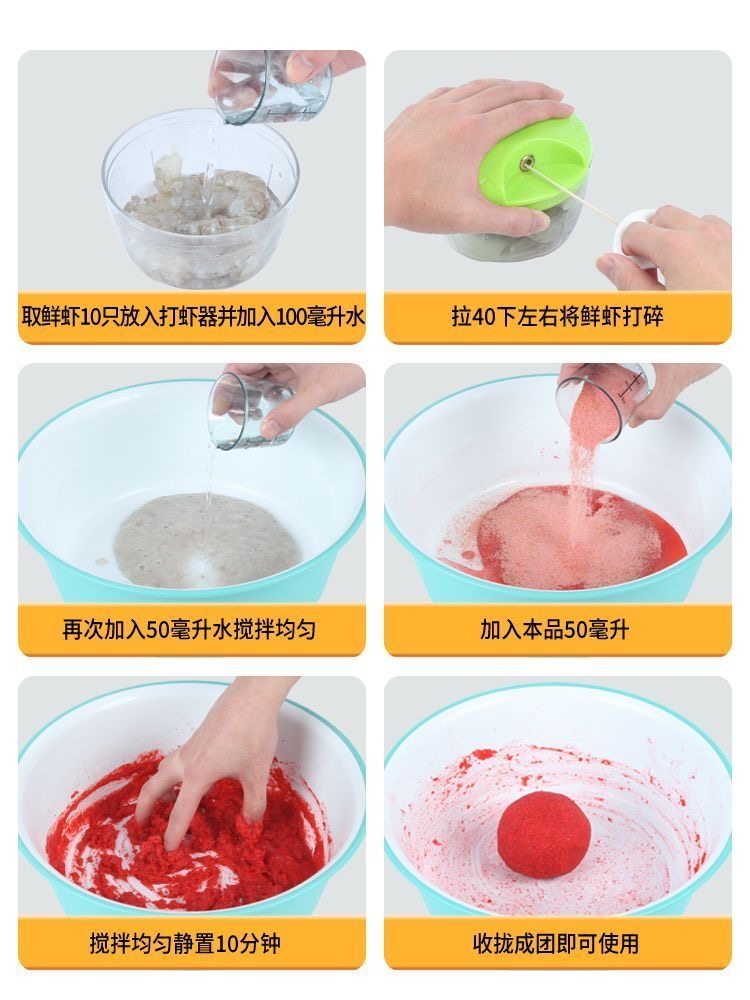 取鲜虾10只放入打虾器并加入100毫升水

拉40下左右将鲜虾打碎

再次加入50毫升水搅拌均匀

加入本品50毫升

搅拌均匀静置10分钟

收拢成团即可使用