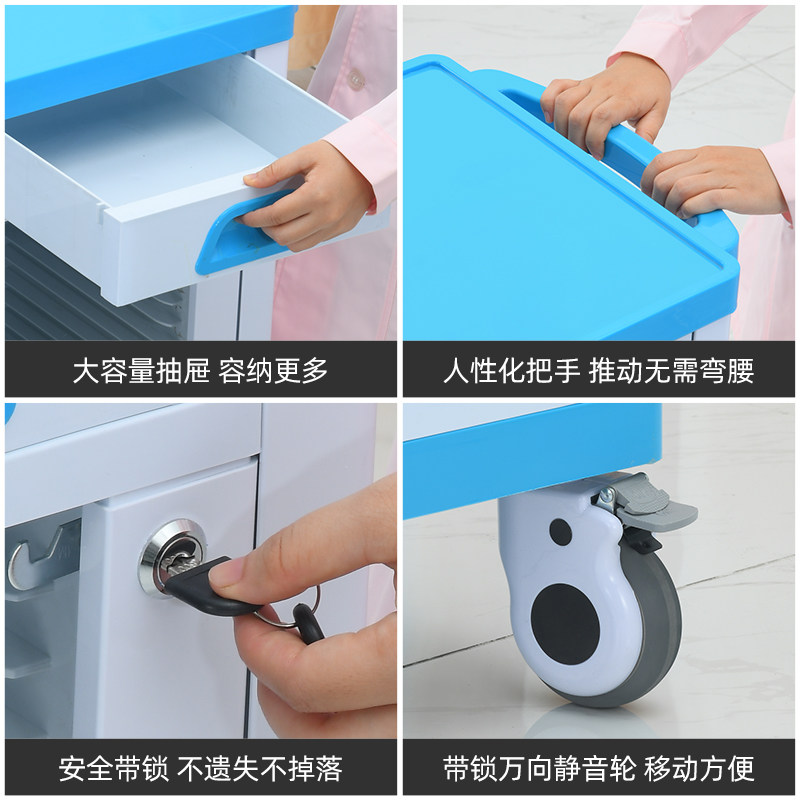 大容量抽屉 容纳更多

人性化把手 推动无需弯腰

安全带锁 不遗失不掉落

带锁万向静音轮 移动方便