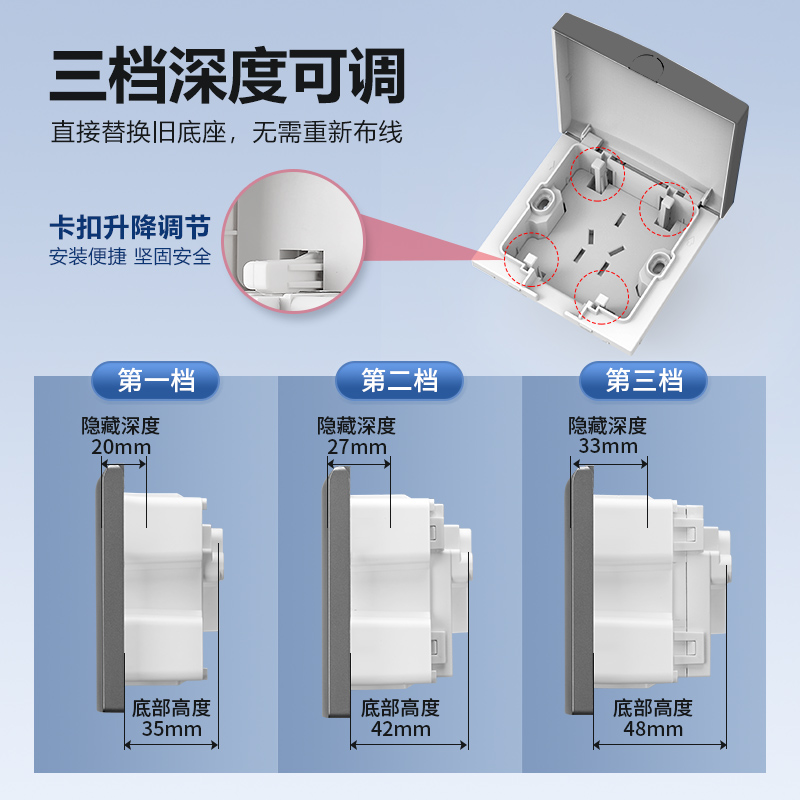 三档深度可调
直接替换旧底座，无需重新布线

卡扣升降调节
安装便捷 坚固安全

第一档
隐藏深度
20mm
底部高度
35mm

第二档
隐藏深度
27mm
底部高度
42mm

第三档
隐藏深度
33mm
底部高度
48mm