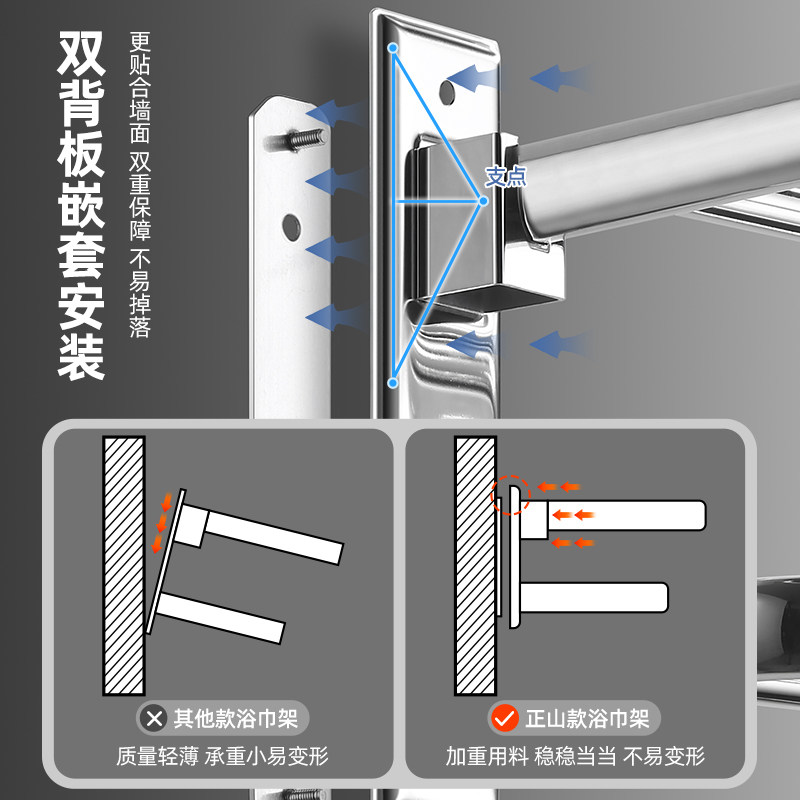 双背板嵌套安装

更贴合墙面 双重保障 不易掉落

支点

其他款浴巾架
质量轻薄 承重小易变形

正山款浴巾架
加重用料 稳稳当当 不易变形