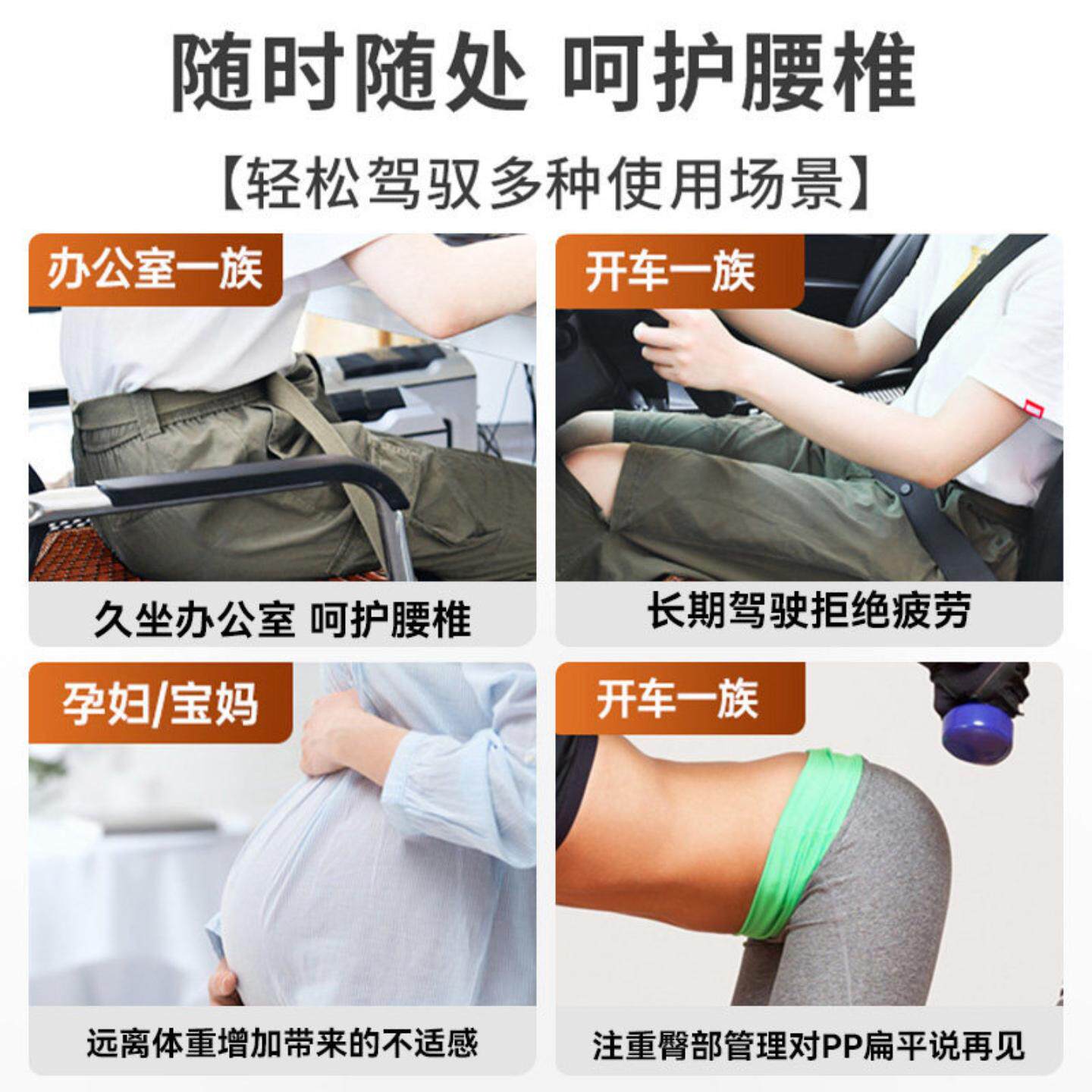 随时随处 呵护腰椎

【轻松驾驭多种使用场景】

办公室一族

久坐办公室 呵护腰椎

开车一族

长期驾驶拒绝疲劳

孕妇/宝妈

远离体重增加带来的不适感

开车一族

注重臀部管理对PP扁平说再见