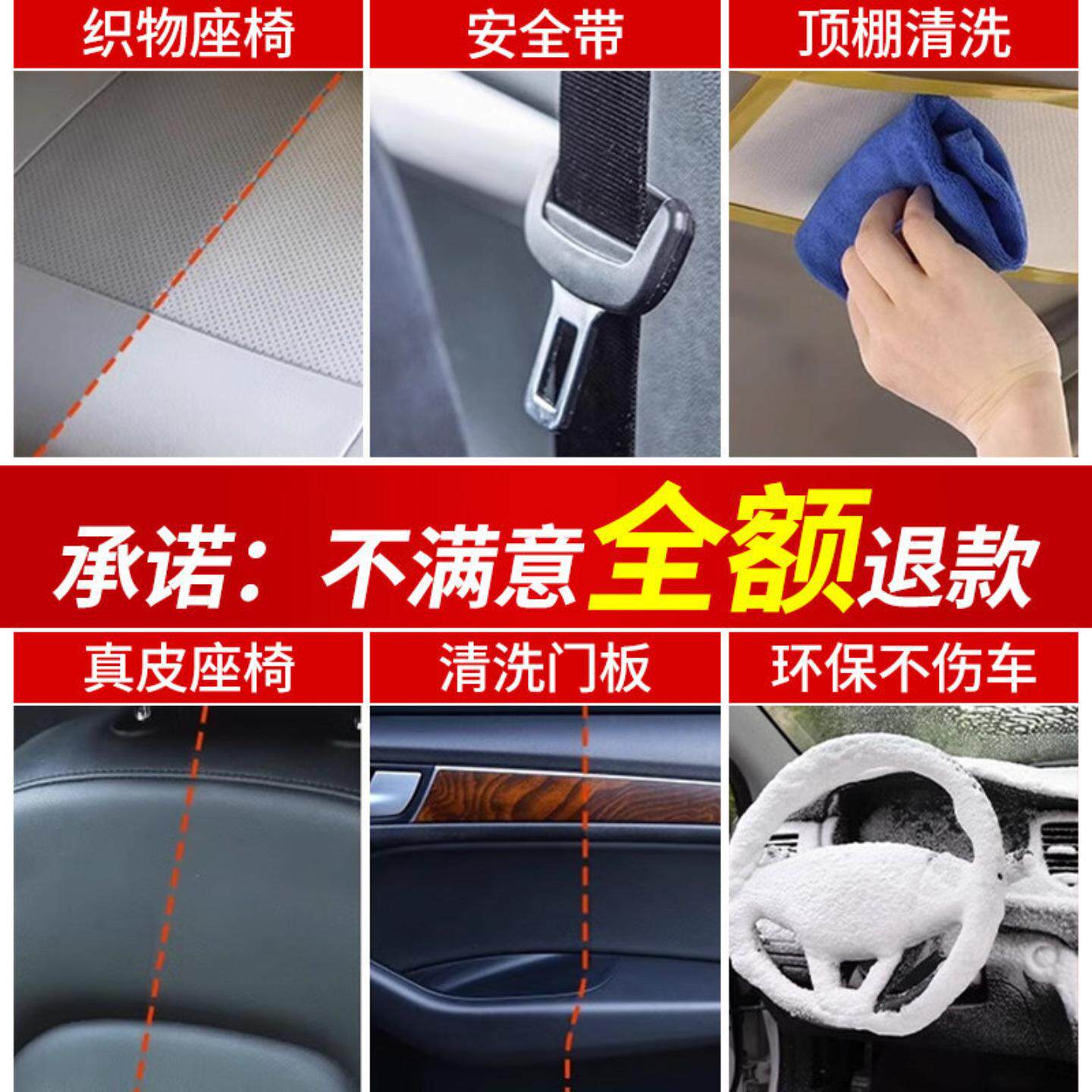 织物座椅

安全带

顶棚清洗

承诺：不满意全额退款

真皮座椅

清洗门板

环保不伤车