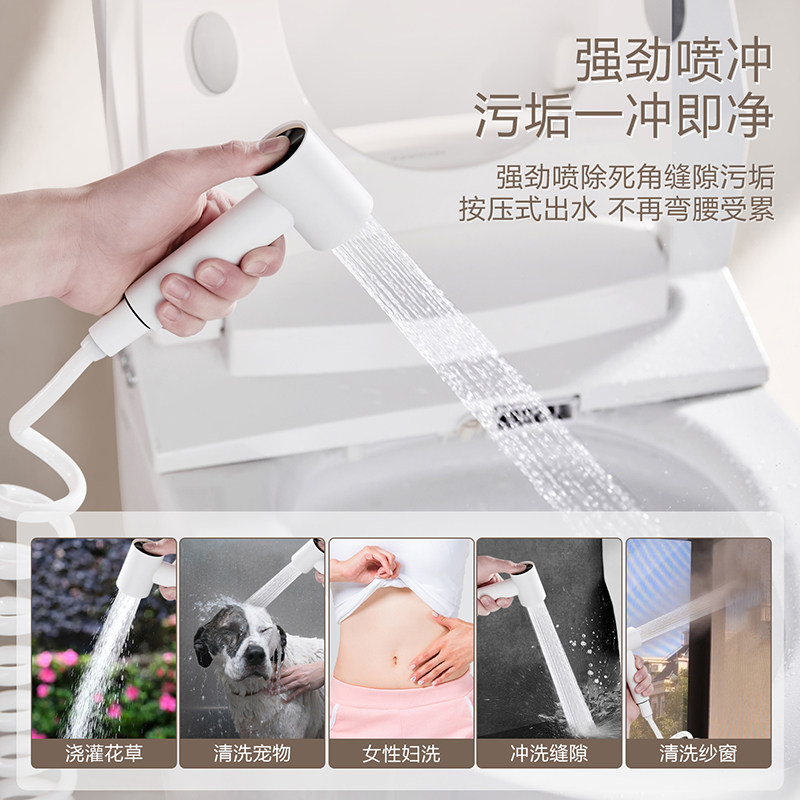 强劲喷冲
污垢一冲即净

强劲喷除死角缝隙污垢
按压式出水 不再弯腰受累

浇灌花草
清洗宠物
女性妇洗
冲洗缝隙
清洗纱窗