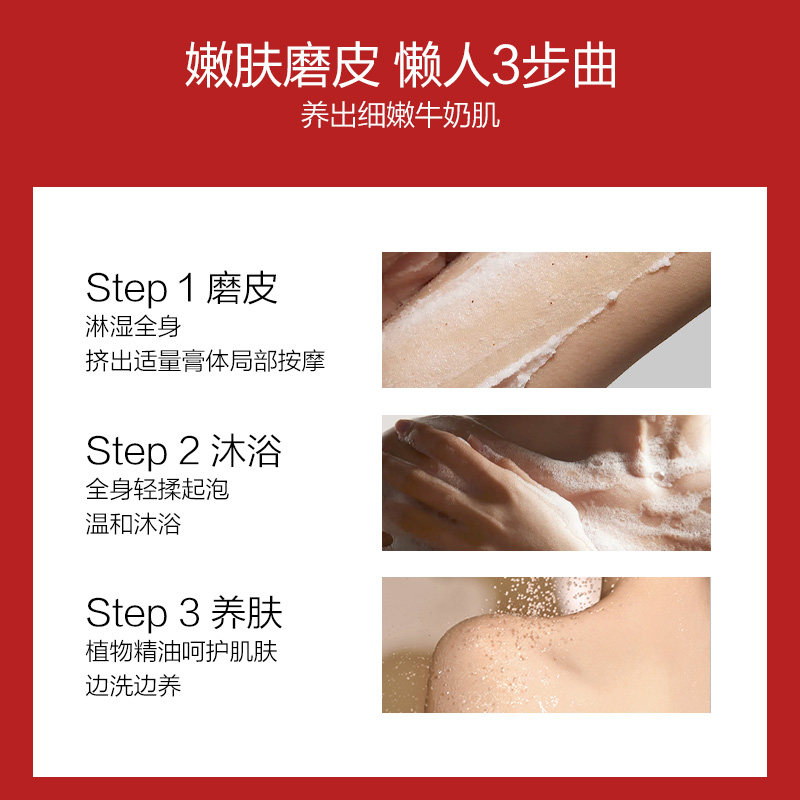 嫩肤磨皮 懒人3步曲
养出细嫩牛奶肌

Step 1 磨皮
淋湿全身
挤出适量膏体局部按摩

Step 2 沐浴
全身轻揉起泡
温和沐浴

Step 3 养肤
植物精油呵护肌肤
边洗边养