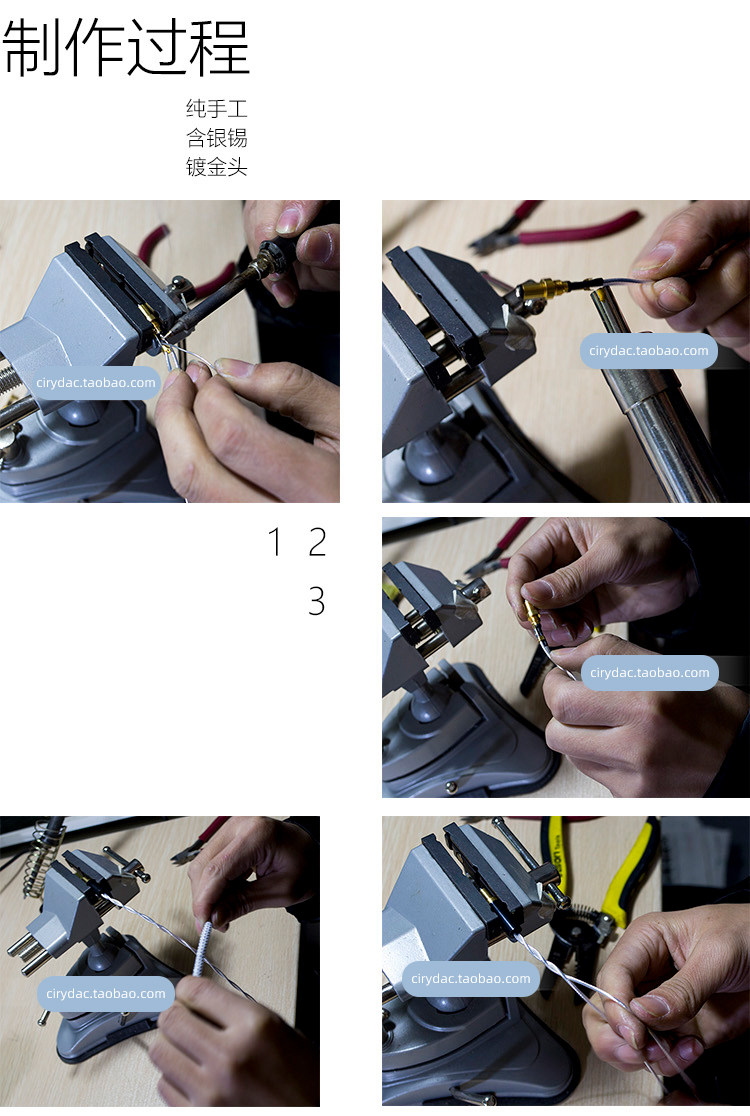 制作过程

纯手工
含银锡
镀金头

cirydac.taobao.com

cirydac.taobao.com

1 2

3

cirydac.taobao.com

cirydac.taobao.com

cirydac.taobao.com