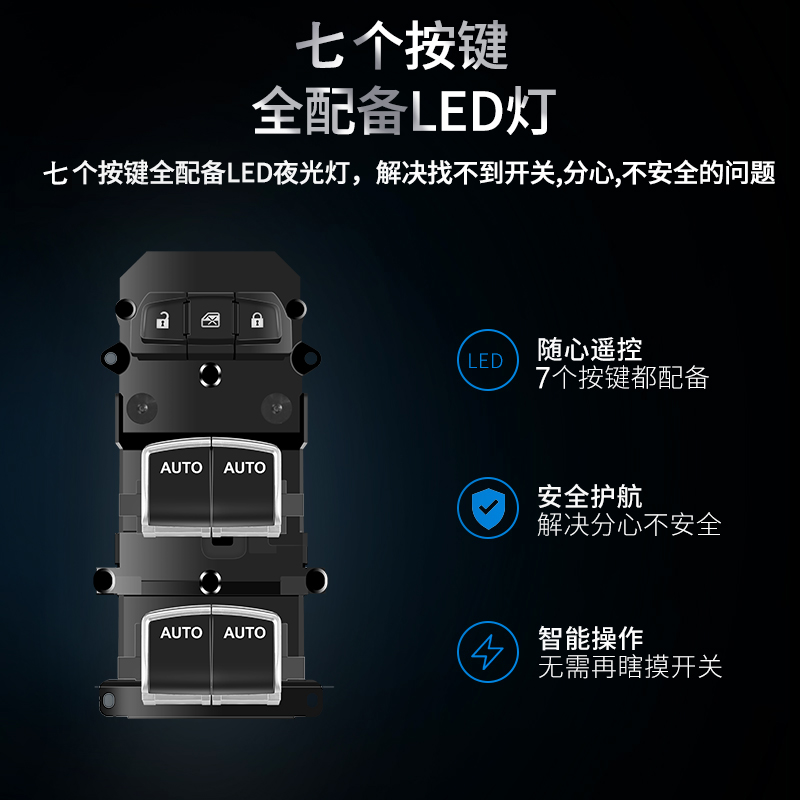 七个按键
全配备LED灯

七个按键全配备LED夜光灯，解决找不到开关,分心,不安全的问题

AUTO AUTO

AUTO AUTO

LED

随心遥控
7个按键都配备

安全护航
解决分心不安全

智能操作
无需再瞎摸开关