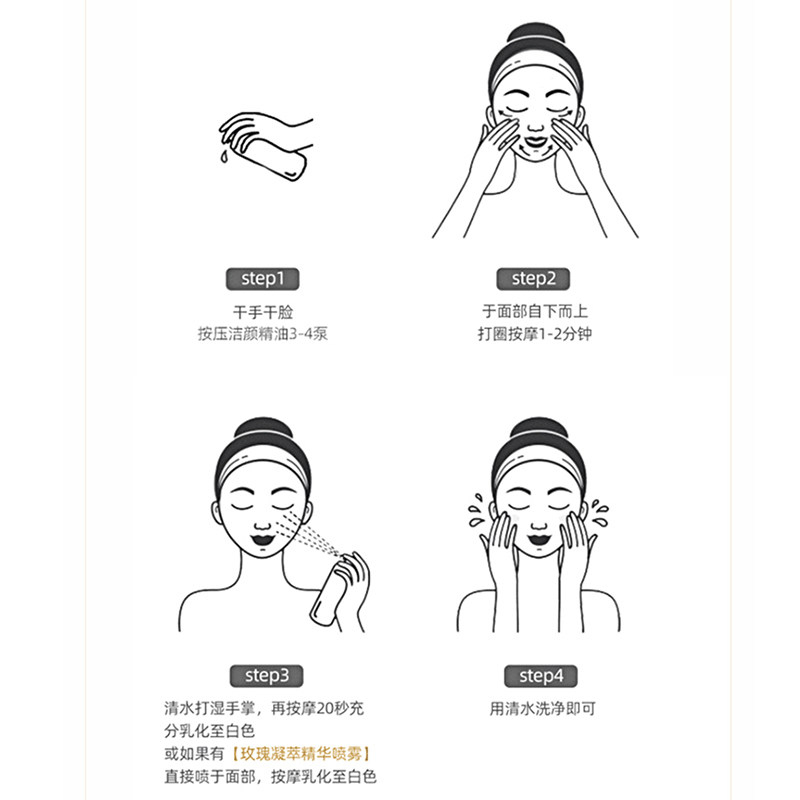 step1

干手干脸
按压洁颜精油3-4泵

step2

于面部自下而上
打圈按摩1-2分钟

step3

清水打湿手掌，再按摩20秒充分乳化至白色
或如果有【玫瑰凝萃精华喷雾】
直接喷于面部，按摩乳化至白色

step4

用清水洗净即可