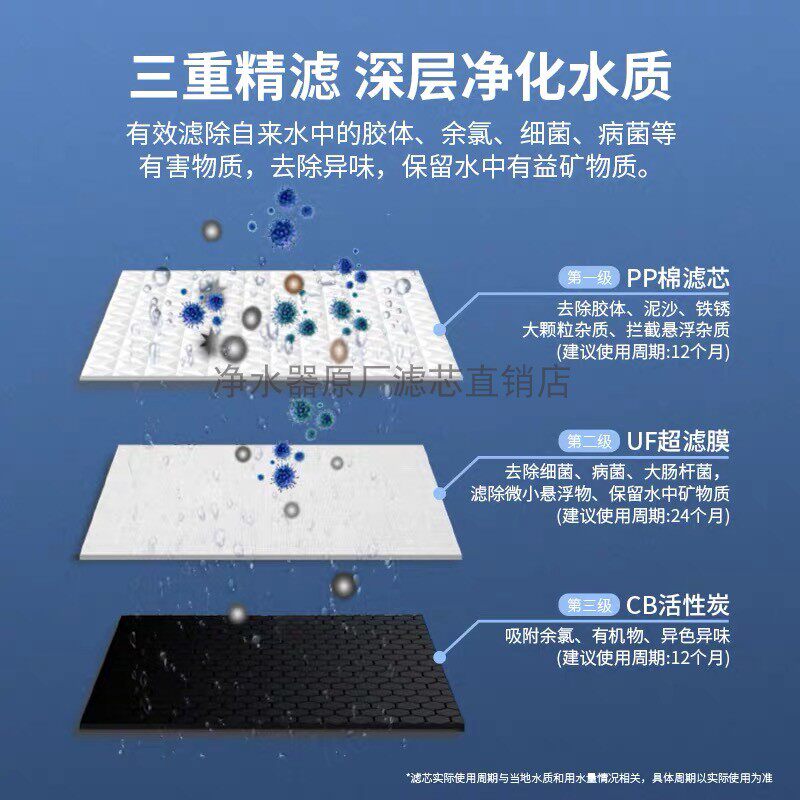 三重精滤 深层净化水质

有效滤除自来水中的胶体、余氯、细菌、病菌等有害物质，去除异味，保留水中有益矿物质。

第一级 PP棉滤芯
去除胶体、泥沙、铁锈
大颗粒杂质、拦截悬浮杂质
(建议使用周期:12个月)

净水器原厂滤芯直销店

第二级 UF超滤膜
去除细菌、病菌、大肠杆菌，
滤除微小悬浮物、保留水中矿物质
(建议使用周期:24个月)

第三级 CB活性炭
吸附余氯、有机物、异色异味
(建议使用周期:12个月)

*滤芯实际使用周期与当地水质和用水量情况相关，具体周期以实际使用为准