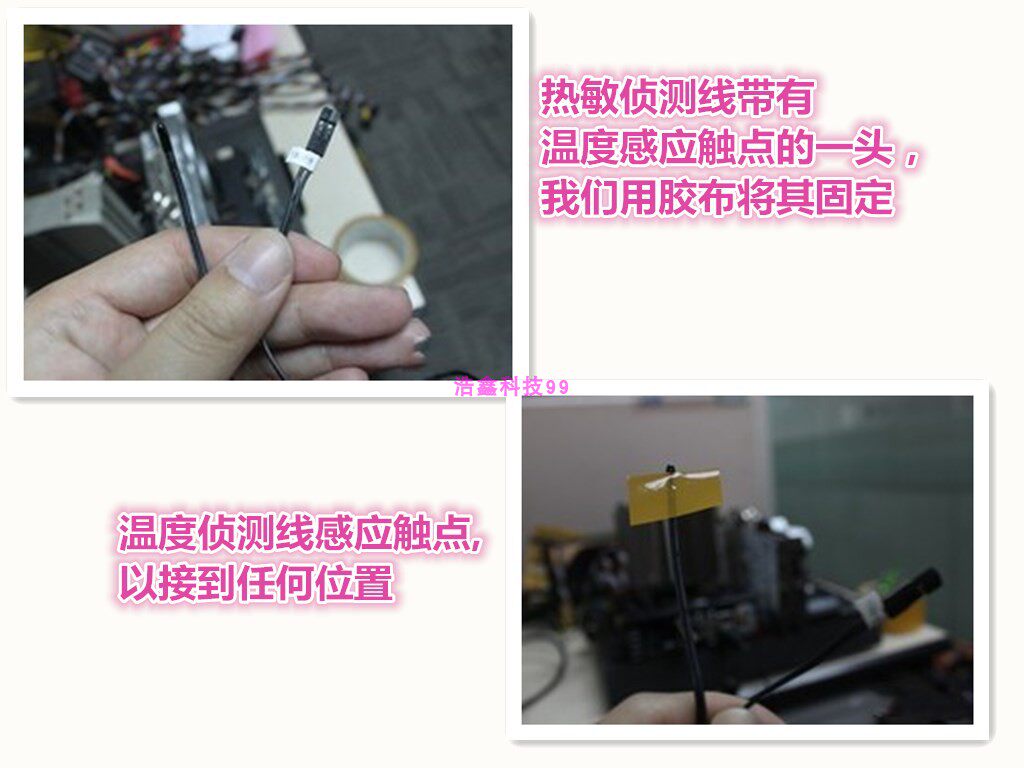 热敏侦测线带有
温度感应触点的一头，
我们用胶布将其固定

浩鑫科技99

温度侦测线感应触点,
以接到任何位置