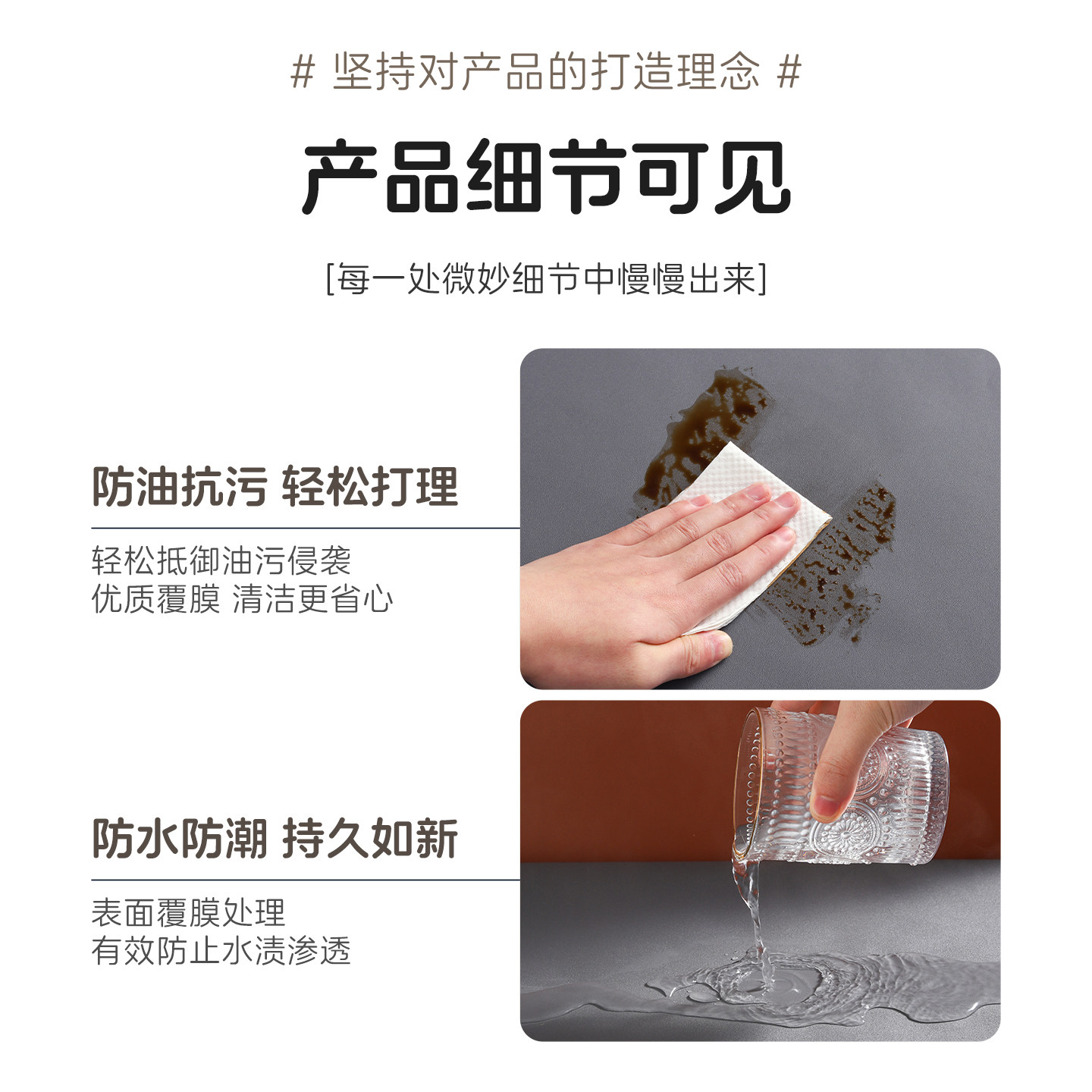 # 坚持对产品的打造理念 #

产品细节可见

[每一处微妙细节中慢慢出来]

防油抗污 轻松打理

轻松抵御油污侵袭
优质覆膜 清洁更省心

防水防潮 持久如新

表面覆膜处理
有效防止水渍渗透