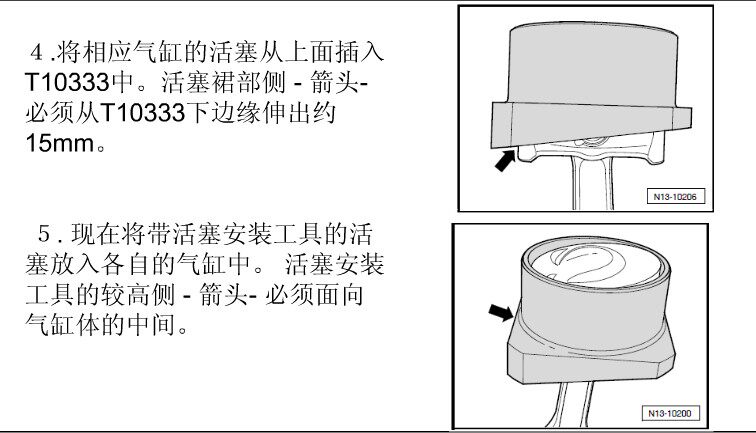 4 .将相应气缸的活塞从上面插入T10333中。活塞裙部侧 - 箭头- 必须从T10333下边缘伸出约15mm。

N13-10206

5 . 现在将带活塞安装工具的活塞放入各自的气缸中。 活塞安装工具的较高侧 - 箭头- 必须面向气缸体的中间。

N13-10200