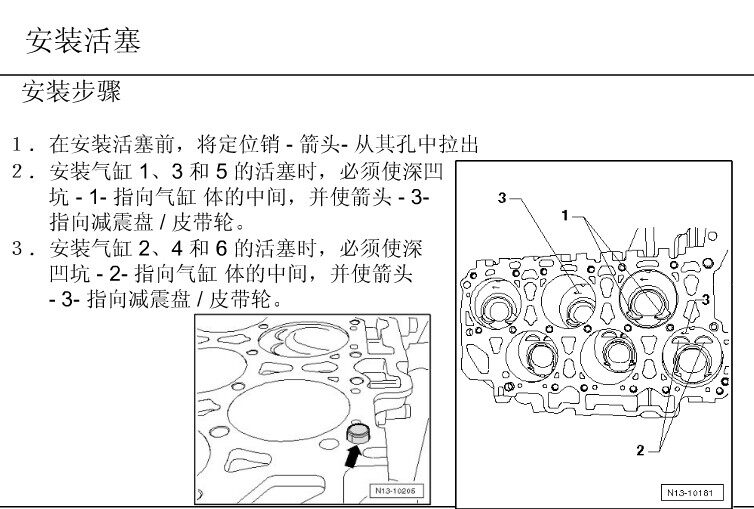 安装活塞

安装步骤

1. 在安装活塞前，将定位销 - 箭头- 从其孔中拉出
2. 安装气缸 1、3 和 5 的活塞时，必须使深凹坑 - 1- 指向气缸 体的中间，并使箭头 - 3- 指向减震盘 / 皮带轮。
3. 安装气缸 2、4 和 6 的活塞时，必须使深凹坑 - 2- 指向气缸 体的中间，并使箭头 - 3- 指向减震盘 / 皮带轮。

N13-10205

3
1
3
2
N13-10181