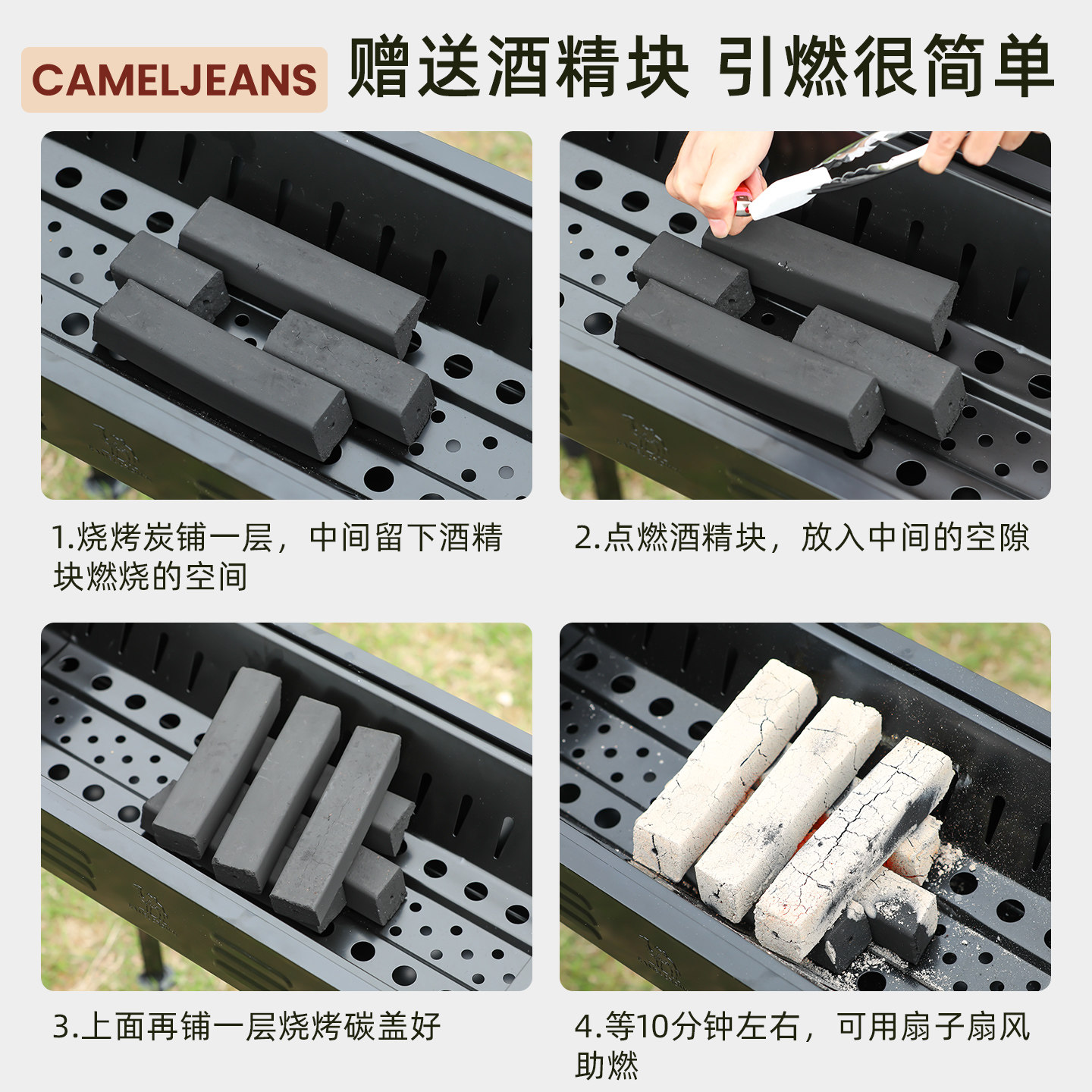 CAMELJEANS 赠送酒精块 引燃很简单

1.烧烤炭铺一层，中间留下酒精块燃烧的空间

2.点燃酒精块，放入中间的空隙

3.上面再铺一层烧烤碳盖好

4.等10分钟左右，可用扇子扇风助燃