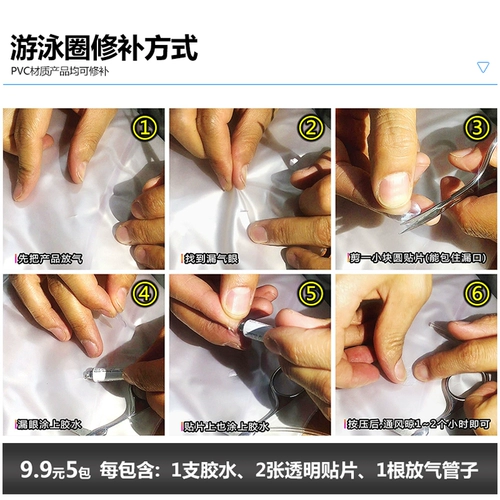 游泳圈修补方式
PVC材质产品均可修补

①
先把产品放气

②
找到漏气眼

③
剪一小块圆贴片(能包住漏口)

④
漏眼涂上胶水

⑤
贴片上也涂上胶水

⑥
按压后,通风晾1~2个小时即可

9.9元5包 每包含:1支胶水、2张透明贴片、1根放气管子