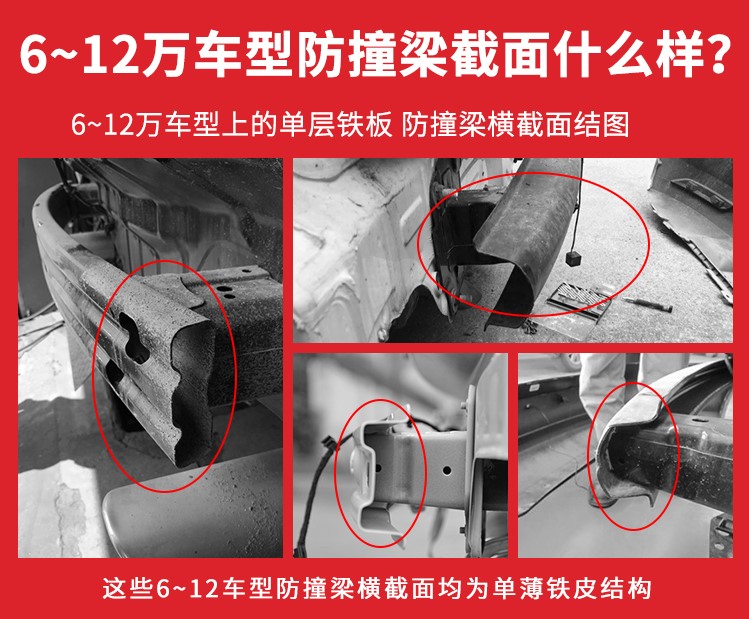 6~12万车型防撞梁截面什么样？

6~12万车型上的单层铁板 防撞梁横截面结图

这些6~12车型防撞梁横截面均为单薄铁皮结构