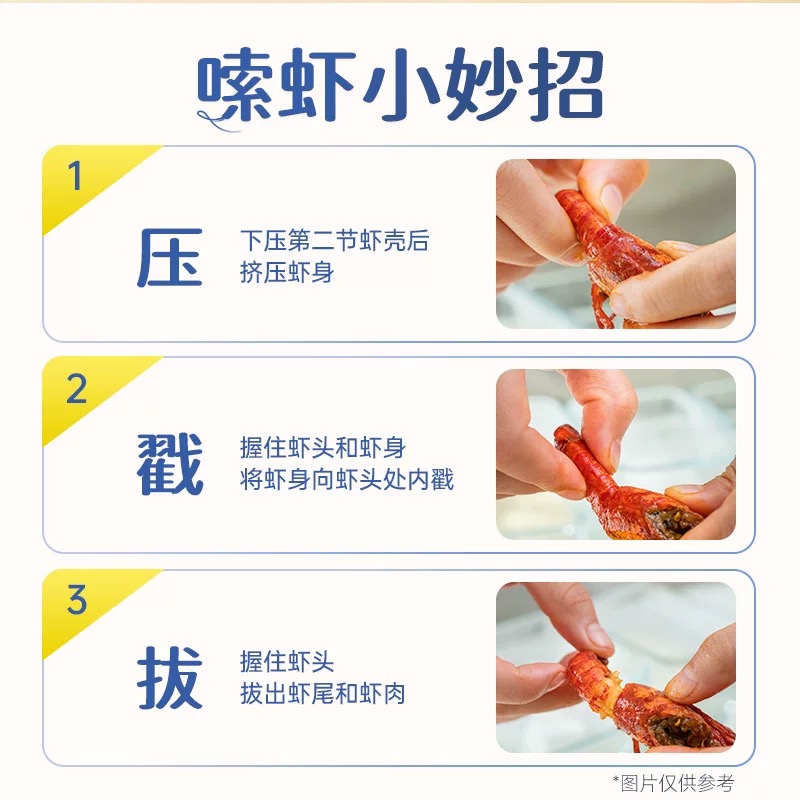 嗦虾小妙招

1
压
下压第二节虾壳后
挤压虾身

2
戳
握住虾头和虾身
将虾身向虾头处内戳

3
拔
握住虾头
拔出虾尾和虾肉

*图片仅供参考