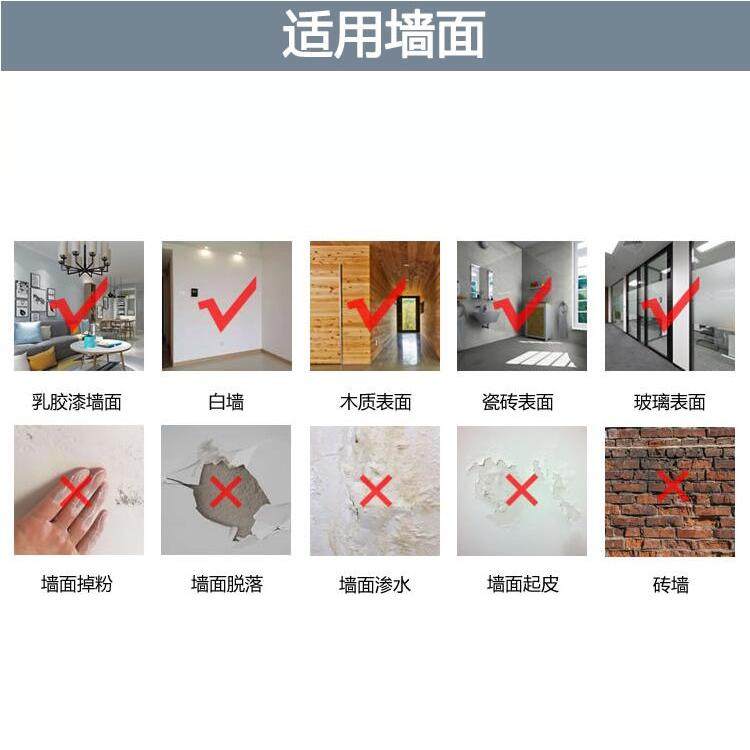 适用墙面

乳胶漆墙面
白墙
木质表面
瓷砖表面
玻璃表面

墙面掉粉
墙面脱落
墙面渗水
墙面起皮
砖墙