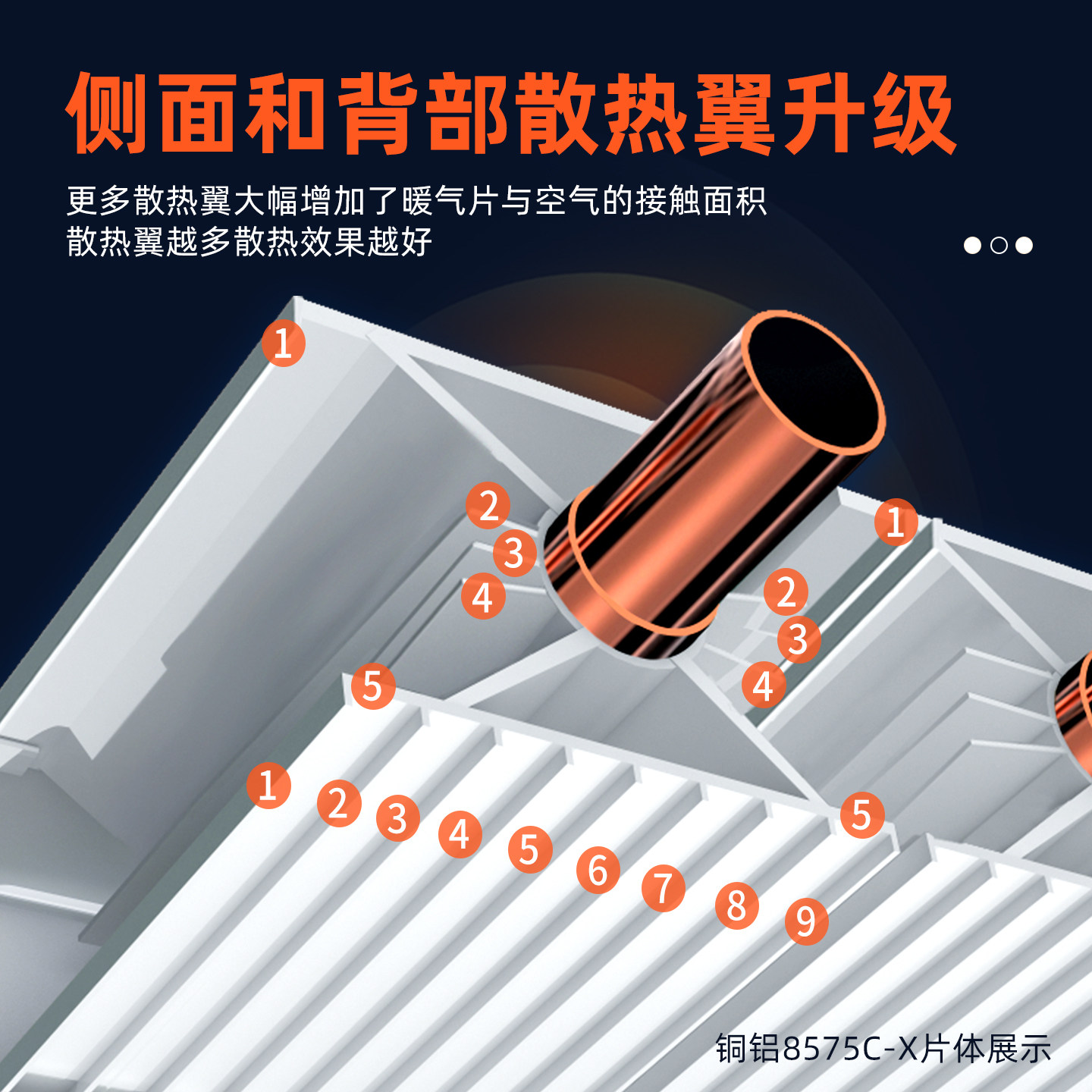 侧面和背部散热翼升级

更多散热翼大幅增加了暖气片与空气的接触面积
散热翼越多散热效果越好

1

2
3
4

1

2
3
4

5

1 2 3 4 5 6 7 8 9

5

铜铝8575C-X片体展示