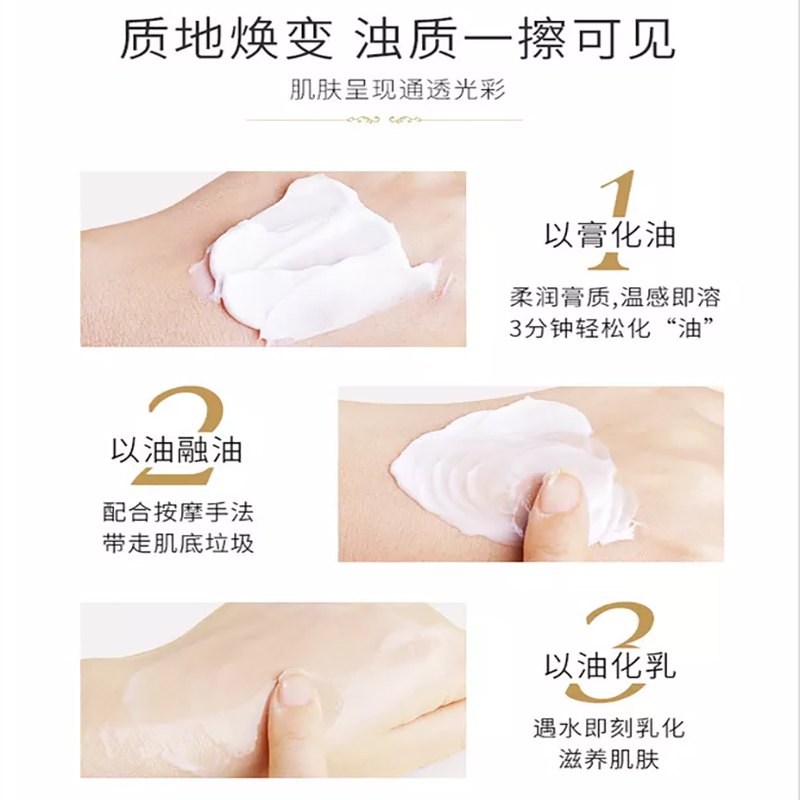 质地焕变 浊质一擦可见

肌肤呈现通透光彩

1
以膏化油

柔润膏质,温感即溶
3分钟轻松化“油”

2
以油融油

配合按摩手法
带走肌底垃圾

3
以油化乳

遇水即刻乳化
滋养肌肤