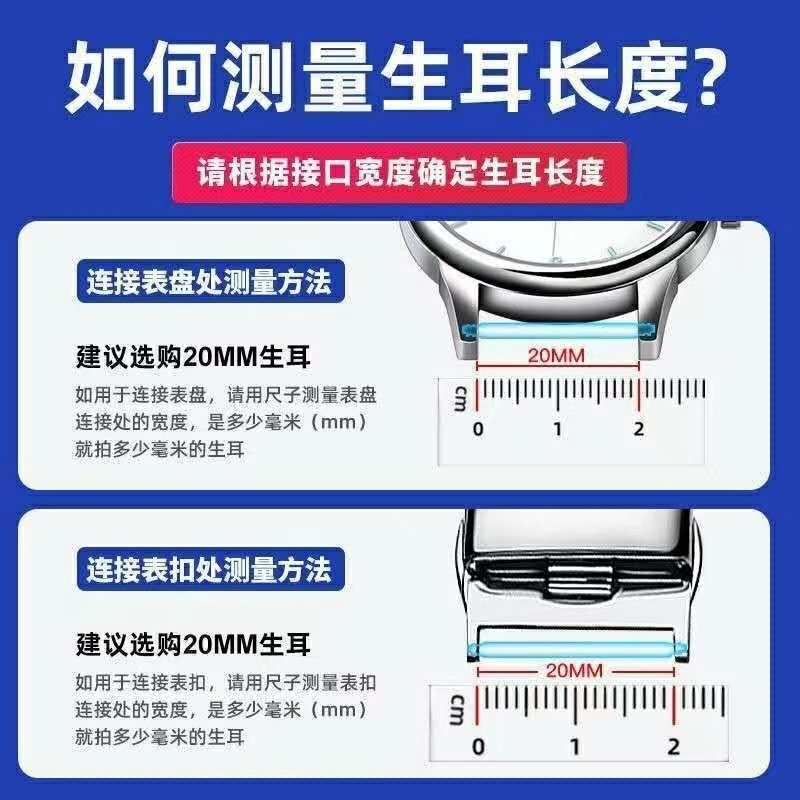 如何测量生耳长度?

请根据接口宽度确定生耳长度

连接表盘处测量方法

建议选购20MM生耳

如用于连接表盘，请用尺子测量表盘连接处的宽度，是多少毫米（mm）就拍多少毫米的生耳

20MM

cm

0 1 2

连接表扣处测量方法

建议选购20MM生耳

如用于连接表扣，请用尺子测量表扣连接处的宽度，是多少毫米（mm）就拍多少毫米的生耳

20MM

cm

0 1 2