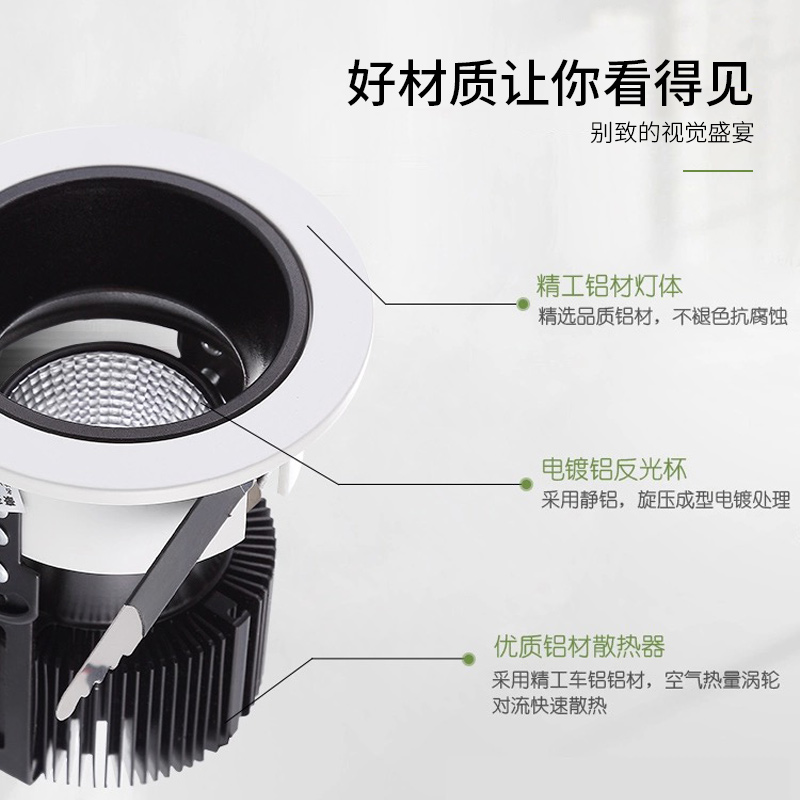 好材质让你看得见

别致的视觉盛宴

精工铝材灯体

精选品质铝材，不褪色抗腐蚀

电镀铝反光杯

采用静铝，旋压成型电镀处理

优质铝材散热器

采用精工车铝铝材，空气热量涡轮对流快速散热