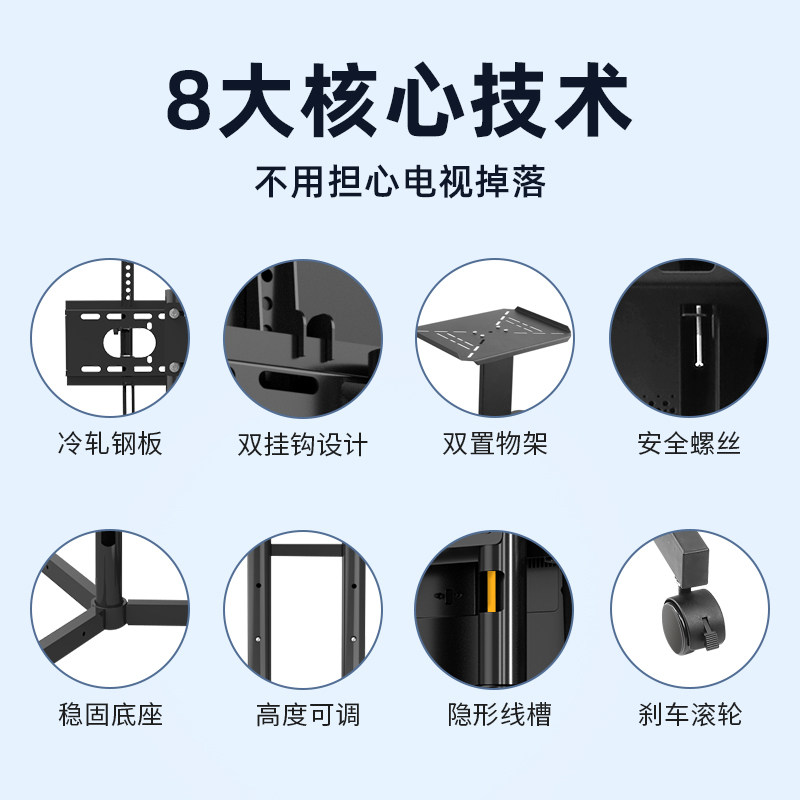 8大核心技术

不用担心电视掉落

冷轧钢板

双挂钩设计

双置物架

安全螺丝

稳固底座

高度可调

隐形线槽

刹车滚轮