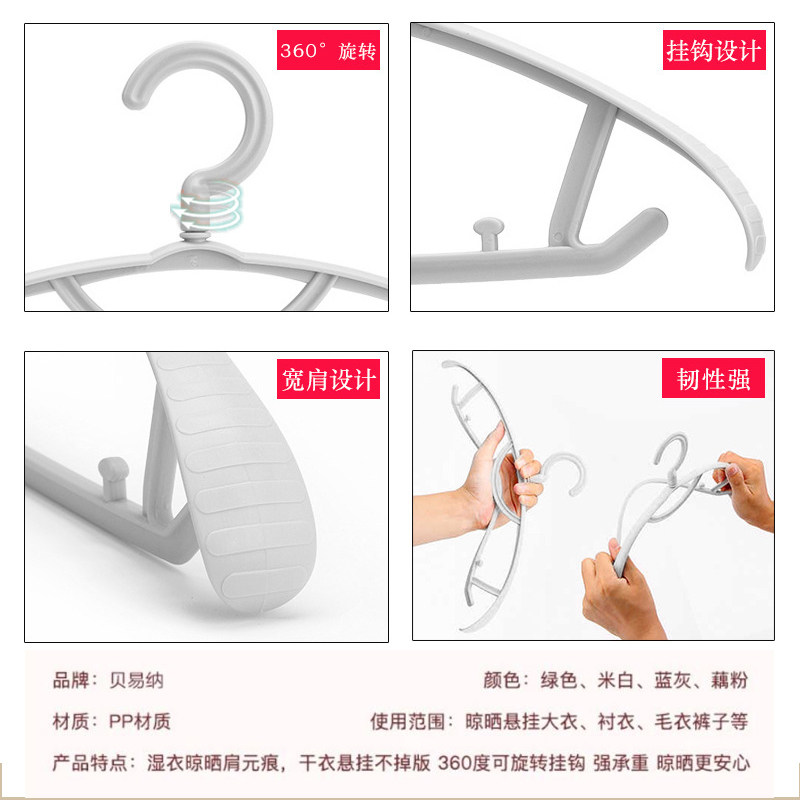 360° 旋转

挂钩设计

宽肩设计

韧性强

品牌：贝易纳

颜色：绿色、米白、蓝灰、藕粉

材质：PP材质

使用范围：晾晒悬挂大衣、衬衣、毛衣裤子等

产品特点：湿衣晾晒肩元痕，干衣悬挂不掉版 360度可旋转挂钩 强承重 晾晒更安心