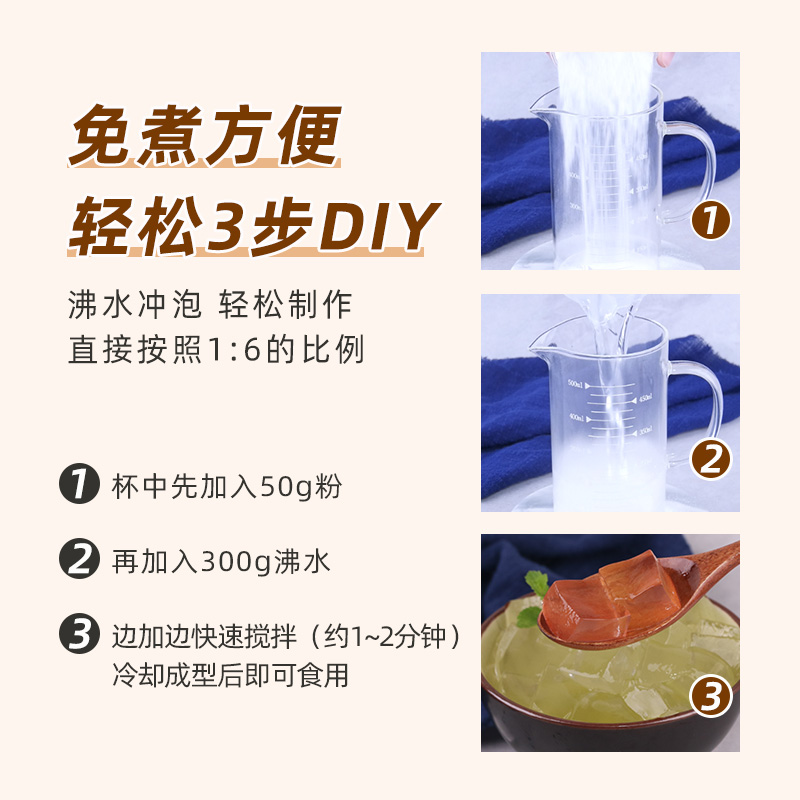 免煮方便
轻松3步DIY

沸水冲泡 轻松制作
直接按照1:6的比例

1 杯中先加入50g粉

2 再加入300g沸水

3 边加边快速搅拌（约1~2分钟）
冷却成型后即可食用

1

500ml 450ml 400ml 350ml

2

3