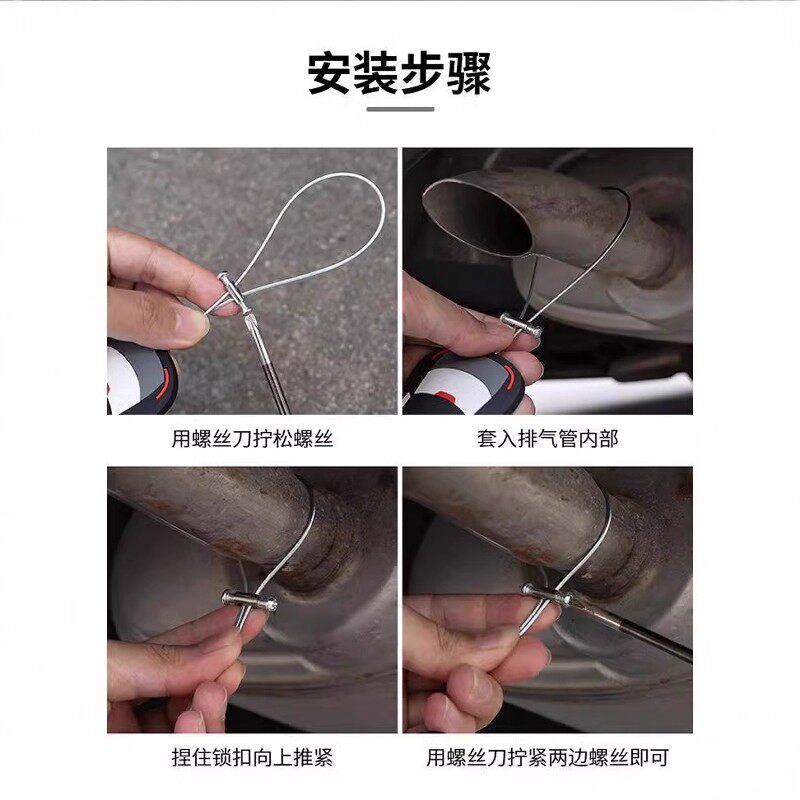 安装步骤

用螺丝刀拧松螺丝

套入排气管内部

捏住锁扣向上推紧

用螺丝刀拧紧两边螺丝即可