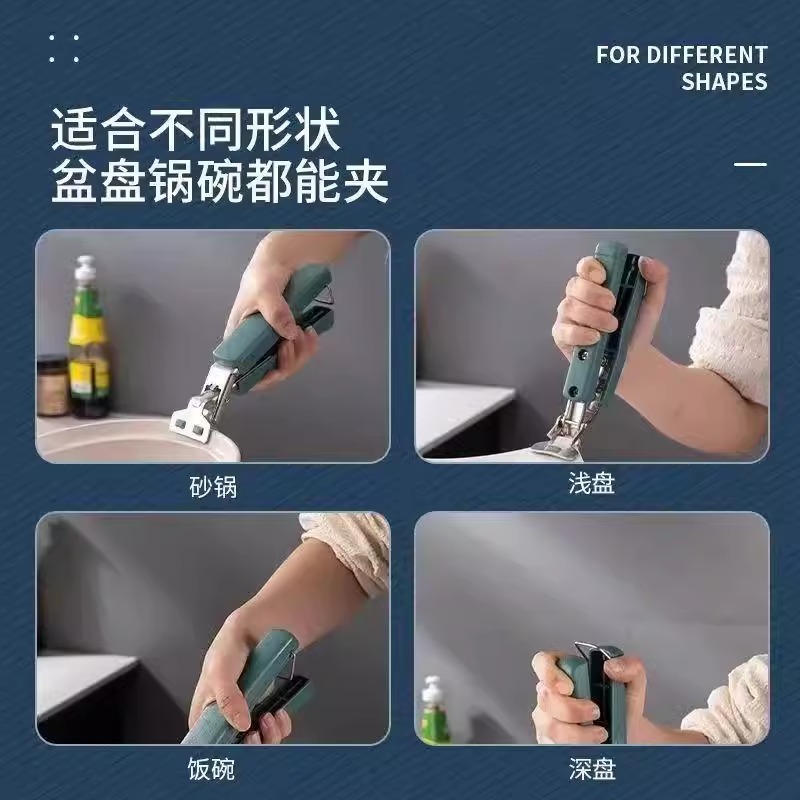 FOR DIFFERENT SHAPES

适合不同形状
盆盘锅碗都能夹

砂锅

浅盘

饭碗

深盘