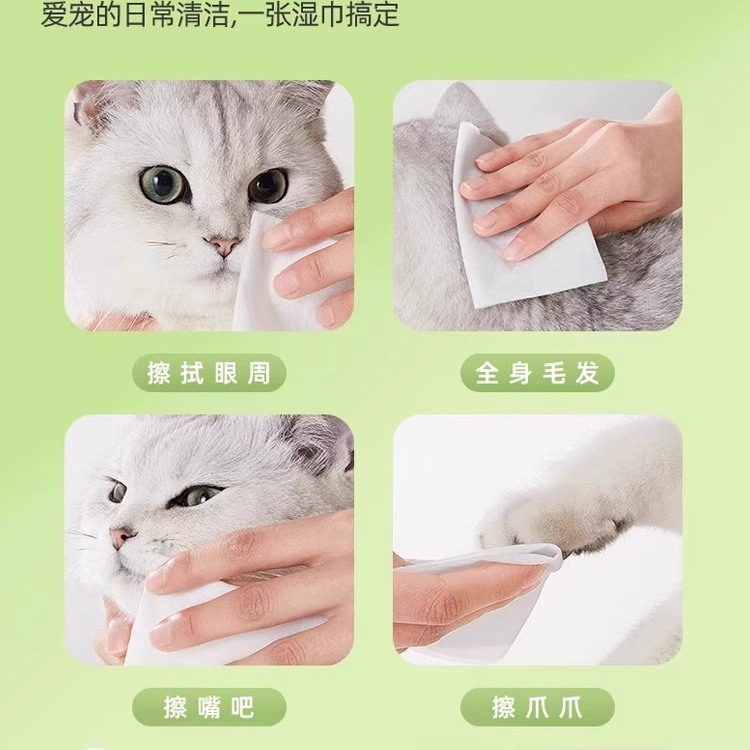 爱宠的日常清洁,一张湿巾搞定

擦拭眼周

全身毛发

擦嘴吧

擦爪爪