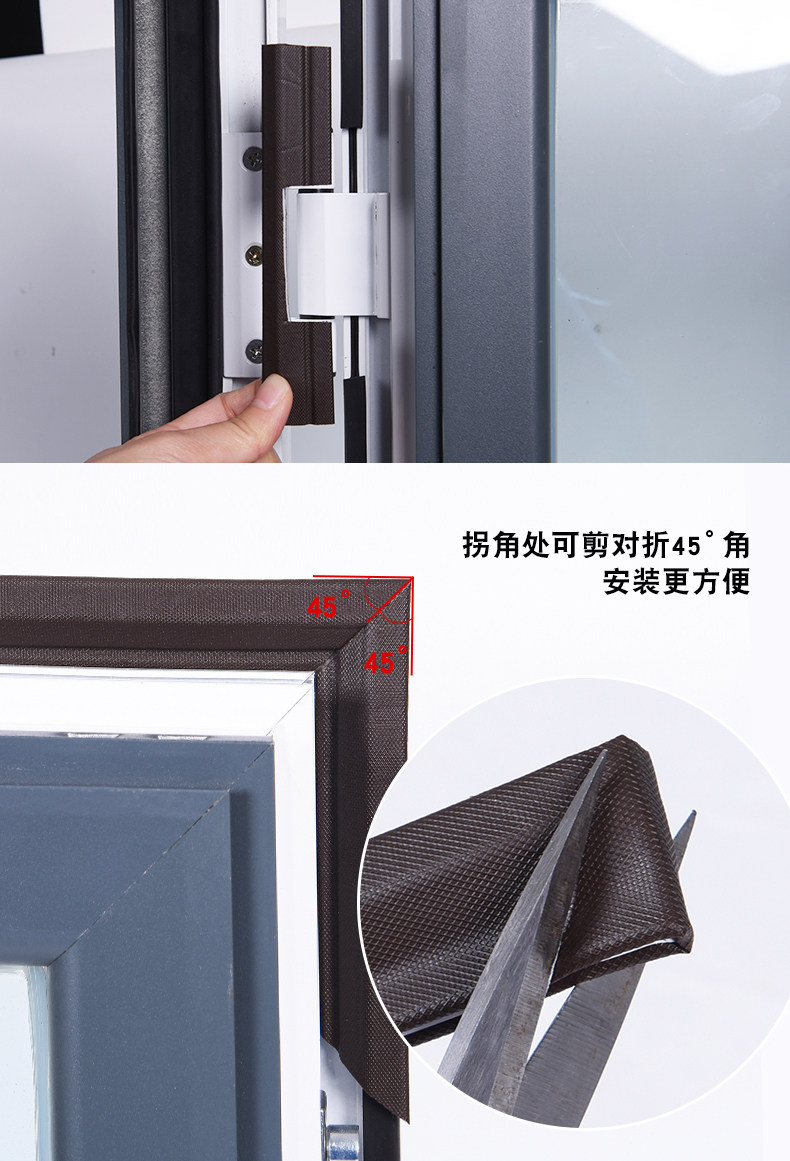 拐角处可剪对折45°角
安装更方便

45°

45°