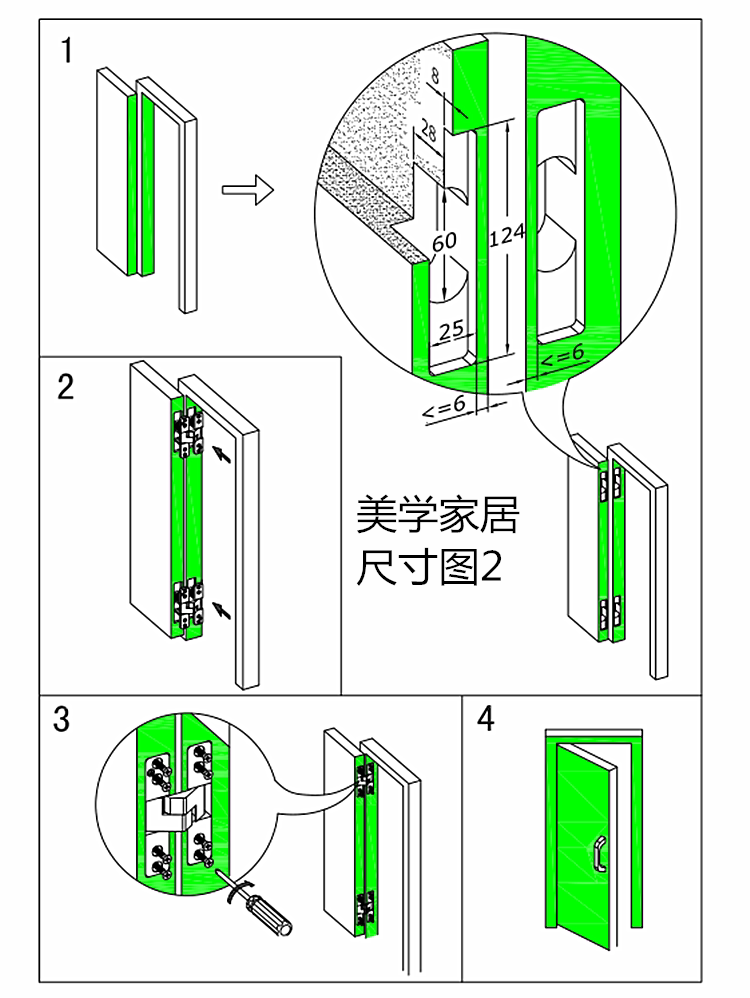 1

8
28
60
124
25
<=6
<=6

2

美学家居
尺寸图2

3

4