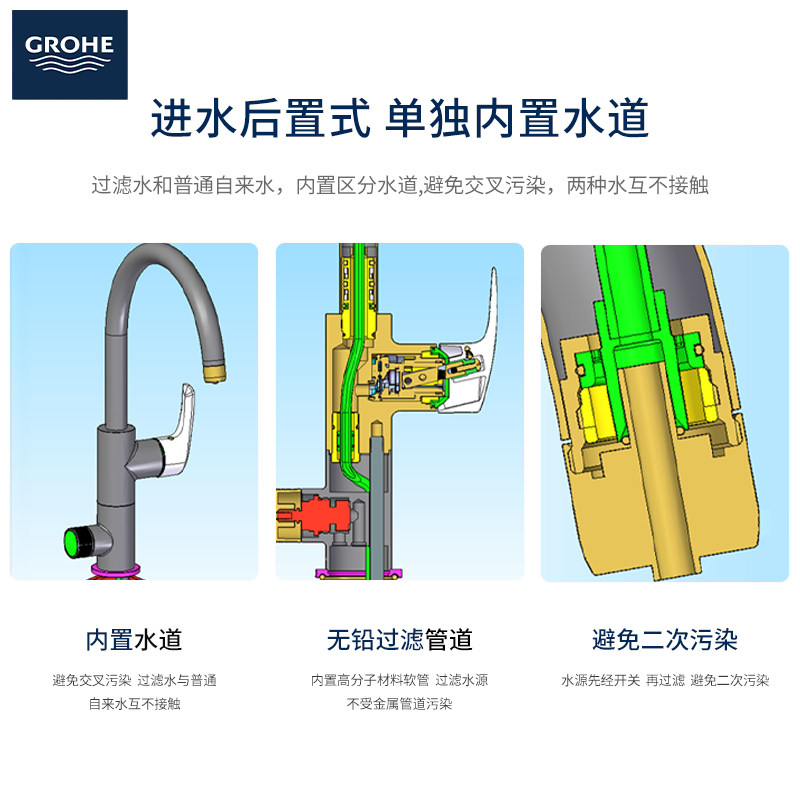 GROHE

进水后置式 单独内置水道

过滤水和普通自来水，内置区分水道,避免交叉污染，两种水互不接触

内置水道

避免交叉污染 过滤水与普通自来水互不接触

无铅过滤管道

内置高分子材料软管 过滤水源不受金属管道污染

避免二次污染

水源先经开关 再过滤 避免二次污染