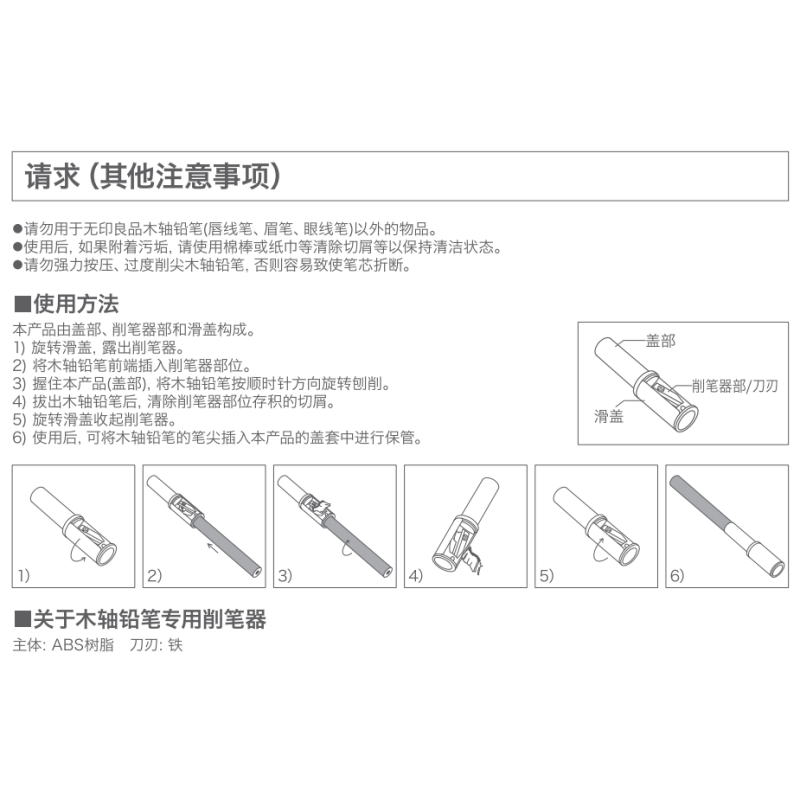 请求 (其他注意事项)

●请勿用于无印良品木轴铅笔(唇线笔、眉笔、眼线笔)以外的物品。
●使用后, 如果附着污垢, 请使用棉棒或纸巾等清除切屑等以保持清洁状态。
●请勿强力按压、过度削尖木轴铅笔, 否则容易致使笔芯折断。

■使用方法

本产品由盖部、削笔器部和滑盖构成。
1) 旋转滑盖, 露出削笔器。
2) 将木轴铅笔前端插入削笔器部位。
3) 握住本产品(盖部), 将木轴铅笔按顺时针方向旋转刨削。
4) 拔出木轴铅笔后, 清除削笔器部位存积的切屑。
5) 旋转滑盖收起削笔器。
6) 使用后, 可将木轴铅笔的笔尖插入本产品的盖套中进行保管。

盖部
削笔器部/刀刃
滑盖

1)
2)
3)
4)
5)
6)

■关于木轴铅笔专用削笔器

主体: ABS树脂 刀刃: 铁