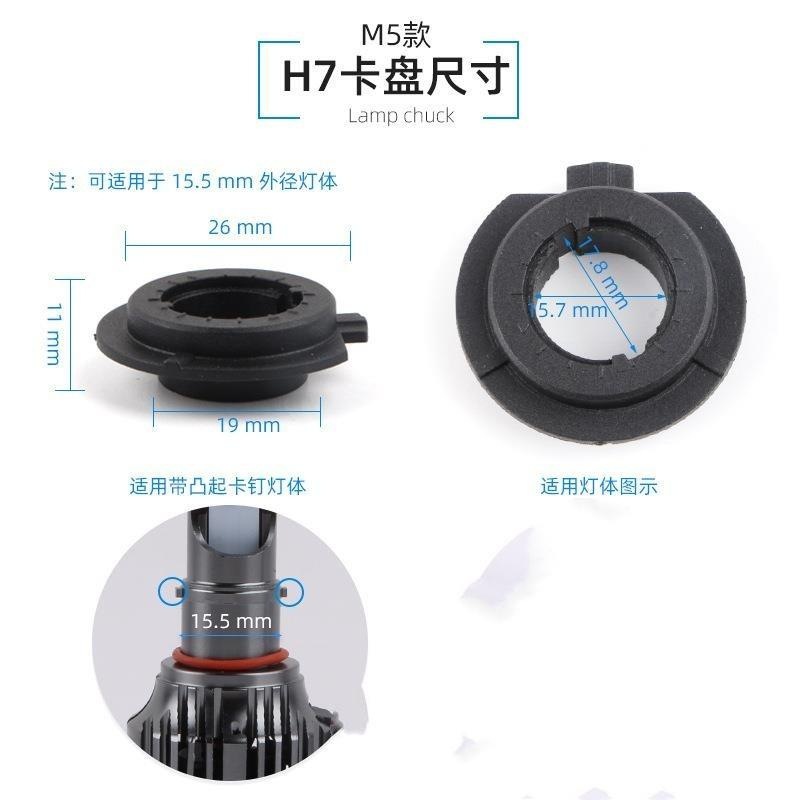 M5款
H7卡盘尺寸
Lamp chuck

注：可适用于 15.5 mm 外径灯体

26 mm
11 mm
19 mm

17.8 mm
15.7 mm

适用带凸起卡钉灯体

适用灯体图示

15.5 mm