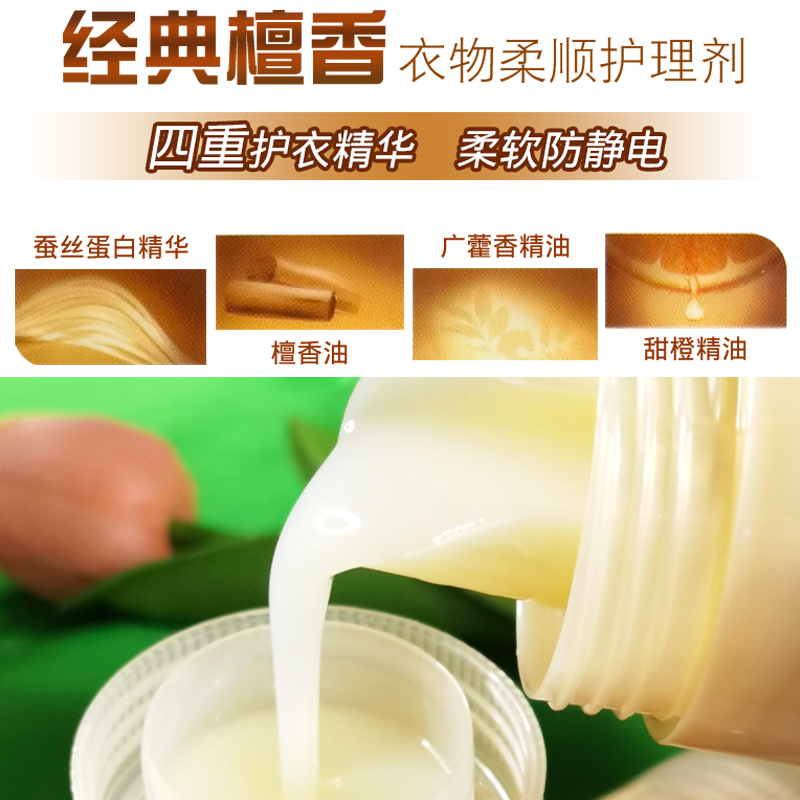 经典檀香 衣物柔顺护理剂

四重护衣精华 柔软防静电

蚕丝蛋白精华

檀香油

广藿香精油

甜橙精油