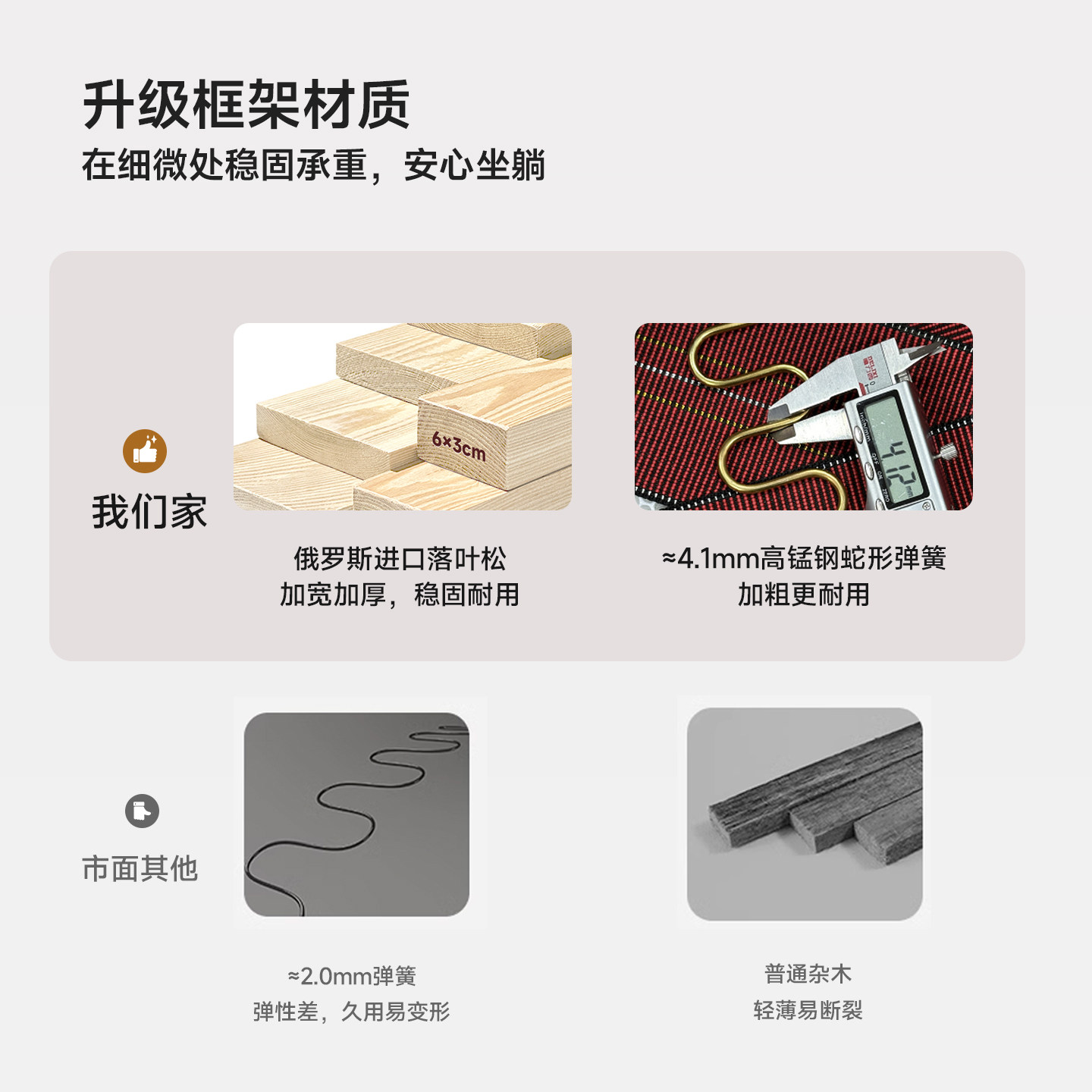 升级框架材质
在细微处稳固承重，安心坐躺

我们家

6×3cm

俄罗斯进口落叶松
加宽加厚，稳固耐用

4.12

≈4.1mm高锰钢蛇形弹簧
加粗更耐用

市面其他

≈2.0mm弹簧
弹性差，久用易变形

普通杂木
轻薄易断裂