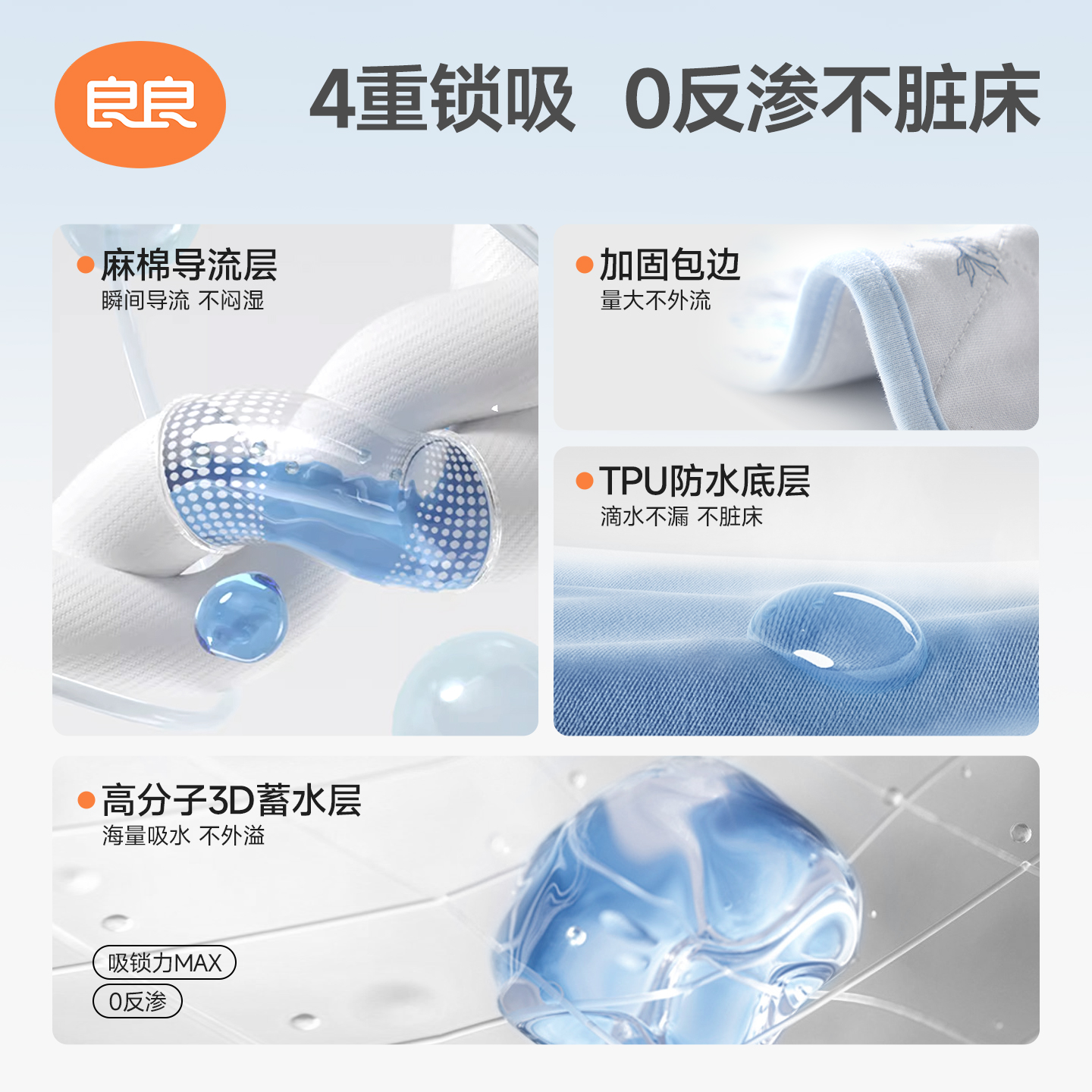 良良

4重锁吸 0反渗不脏床

麻棉导流层
瞬间导流 不闷湿

加固包边
量大不外流

TPU防水底层
滴水不漏 不脏床

高分子3D蓄水层
海量吸水 不外溢

吸锁力MAX
0反渗