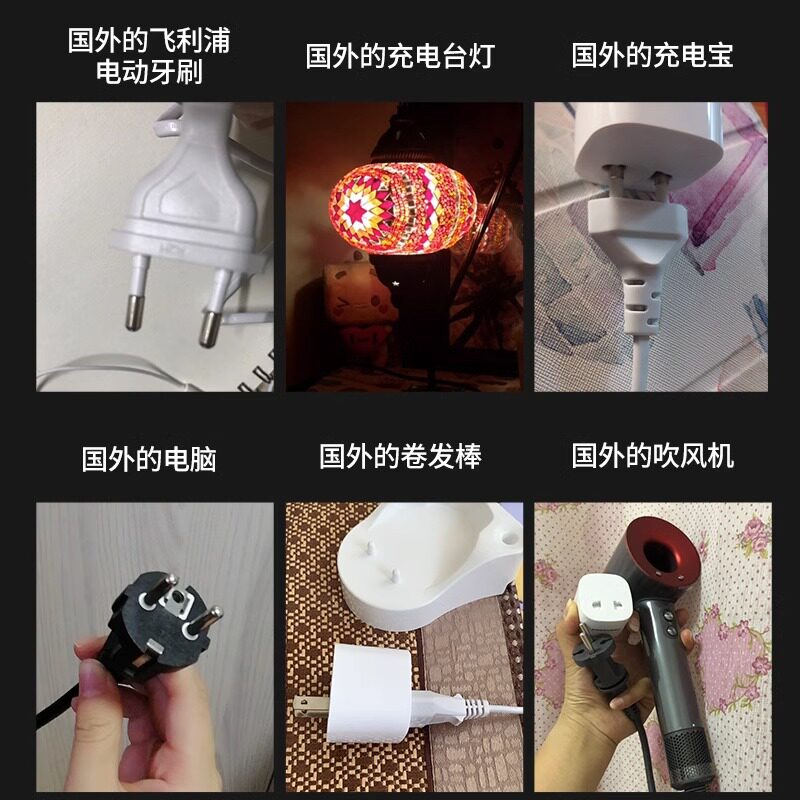 国外的飞利浦电动牙刷

国外的充电台灯

国外的充电宝

国外的电脑

国外的卷发棒

国外的吹风机