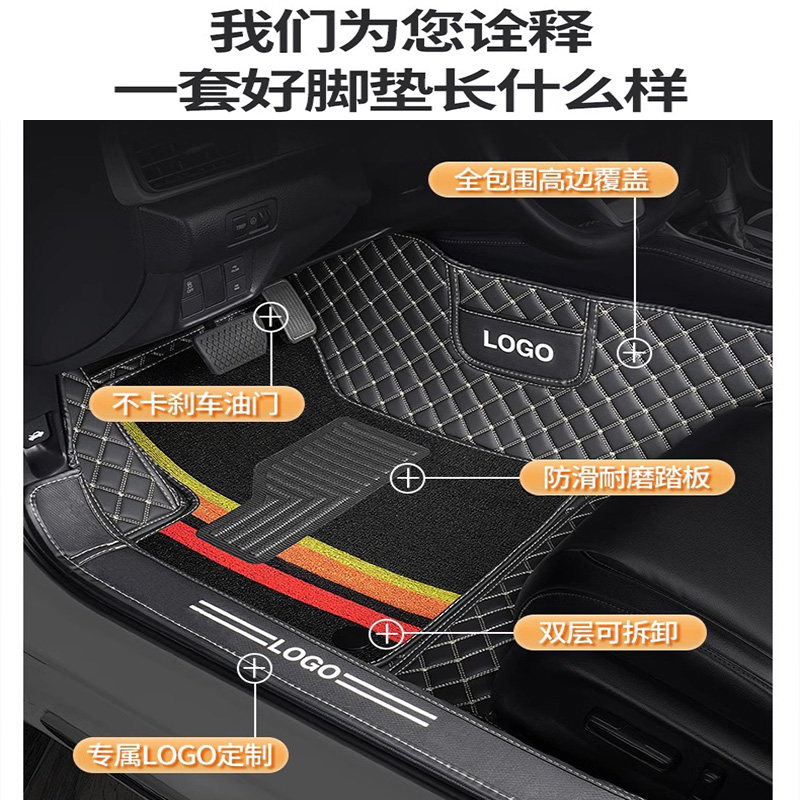 我们为您诠释
一套好脚垫长什么样

全包围高边覆盖

LOGO

不卡刹车油门

防滑耐磨踏板

双层可拆卸

LOGO

专属LOGO定制