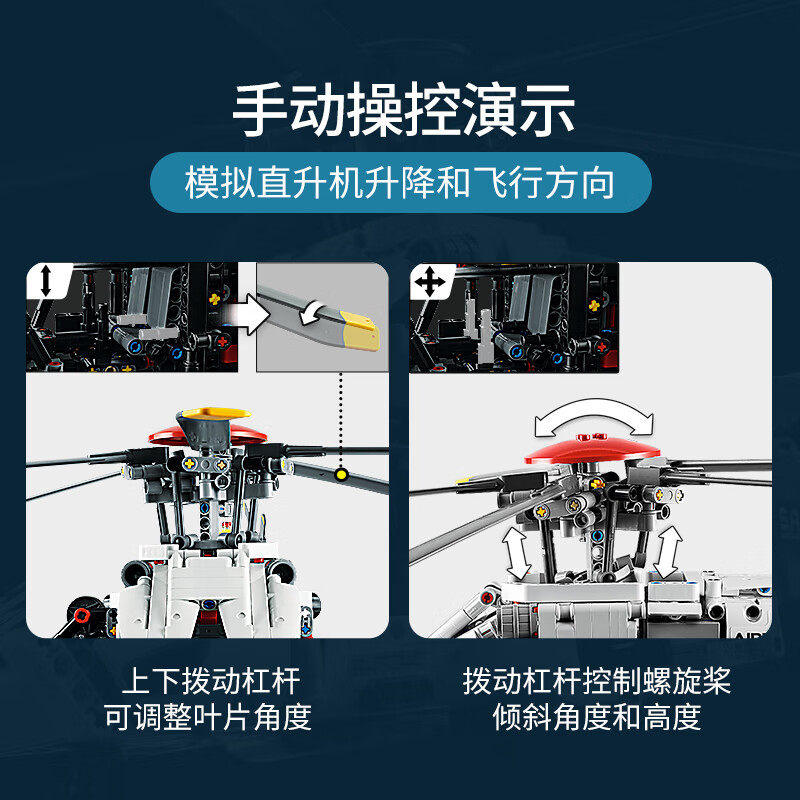 手动操控演示

模拟直升机升降和飞行方向

上下拨动杠杆
可调整叶片角度

拨动杠杆控制螺旋桨
倾斜角度和高度