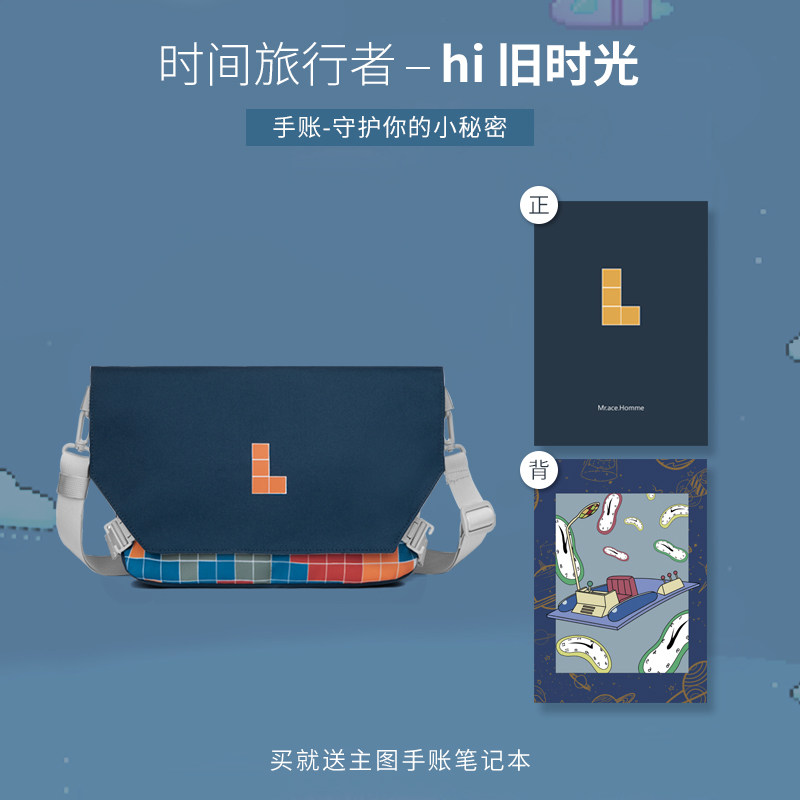 时间旅行者 – hi 旧时光

手账-守护你的小秘密

正

Mr.ace.Homme

背

买就送主图手账笔记本