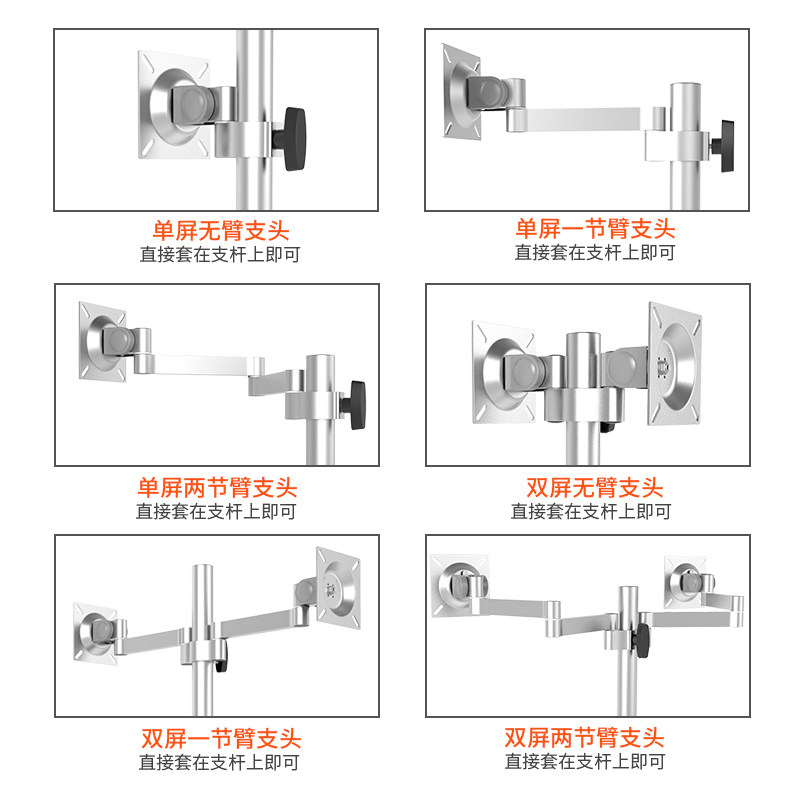 单屏无臂支头
直接套在支杆上即可

单屏一节臂支头
直接套在支杆上即可

单屏两节臂支头
直接套在支杆上即可

双屏无臂支头
直接套在支杆上即可

双屏一节臂支头
直接套在支杆上即可

双屏两节臂支头
直接套在支杆上即可