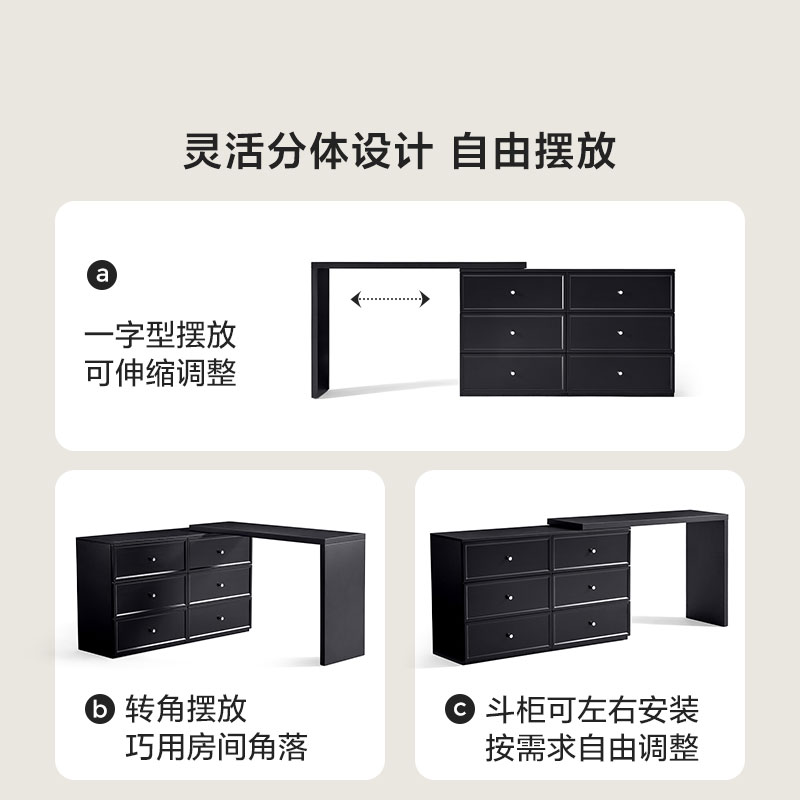 灵活分体设计 自由摆放

a

一字型摆放
可伸缩调整

b 转角摆放
巧用房间角落

c 斗柜可左右安装
按需求自由调整