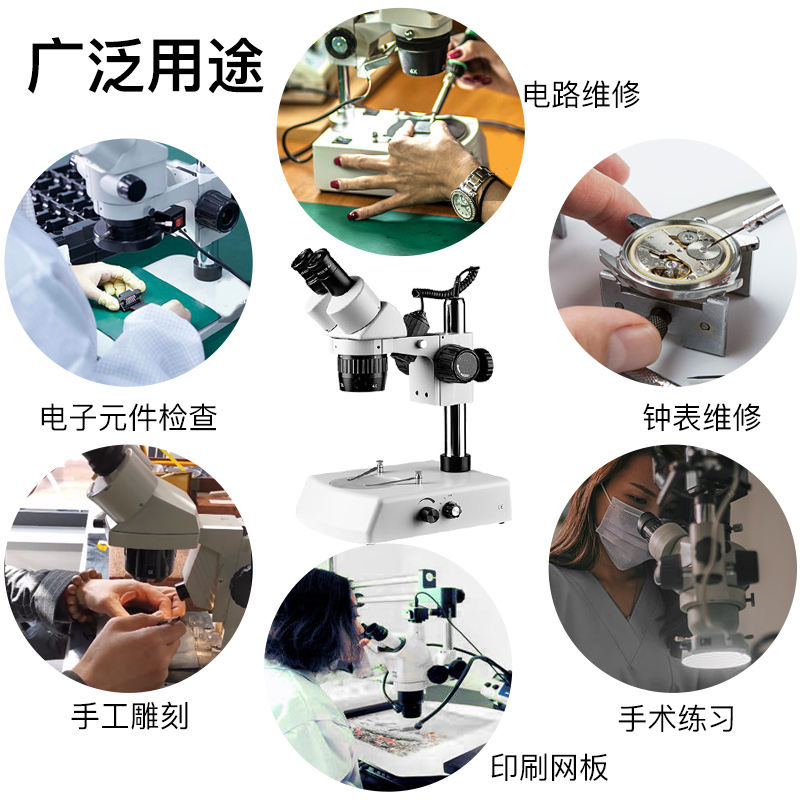 广泛用途

电路维修

电子元件检查

钟表维修

手工雕刻

手术练习

印刷网板