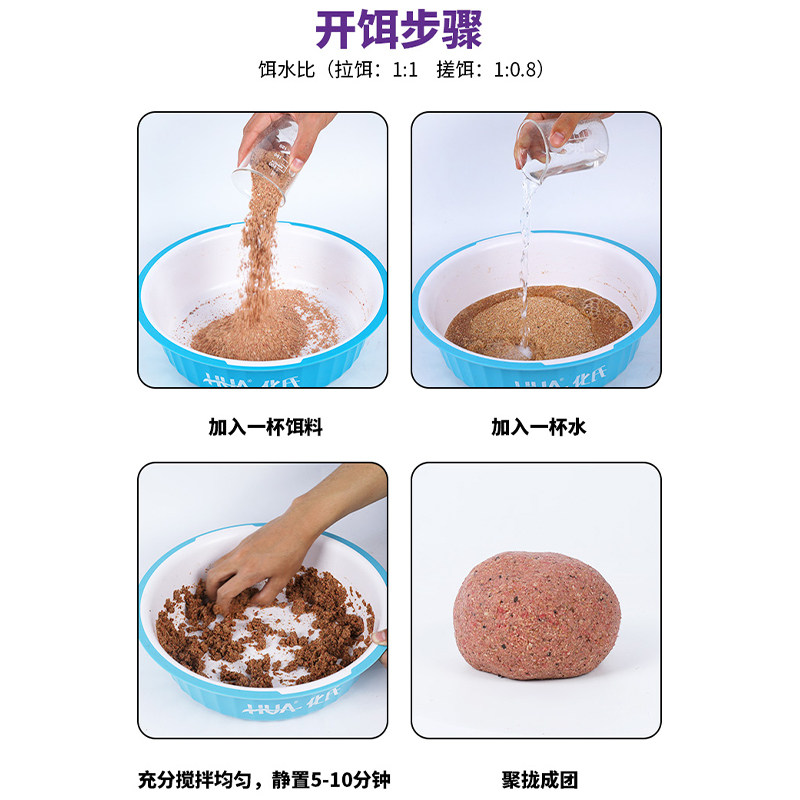 开饵步骤

饵水比（拉饵：1:1　搓饵：1:0.8）

HUA 化氏

加入一杯饵料

HUA 化氏

加入一杯水

HUA 化氏

充分搅拌均匀，静置5-10分钟

聚拢成团