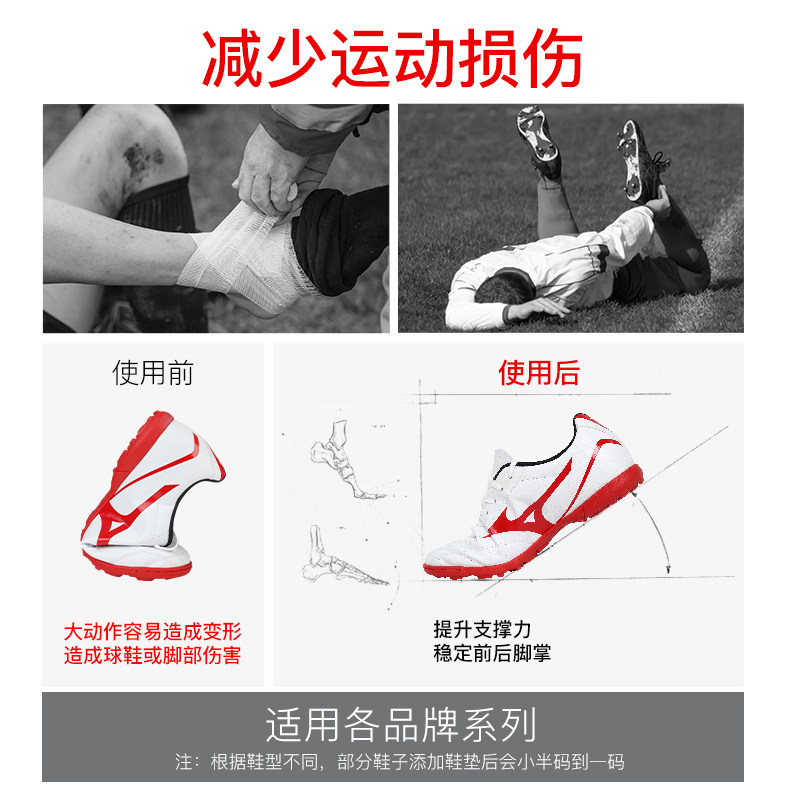 减少运动损伤

使用前

大动作容易造成变形
造成球鞋或脚部伤害

使用后

提升支撑力
稳定前后脚掌

适用各品牌系列

注：根据鞋型不同，部分鞋子添加鞋垫后会小半码到一码