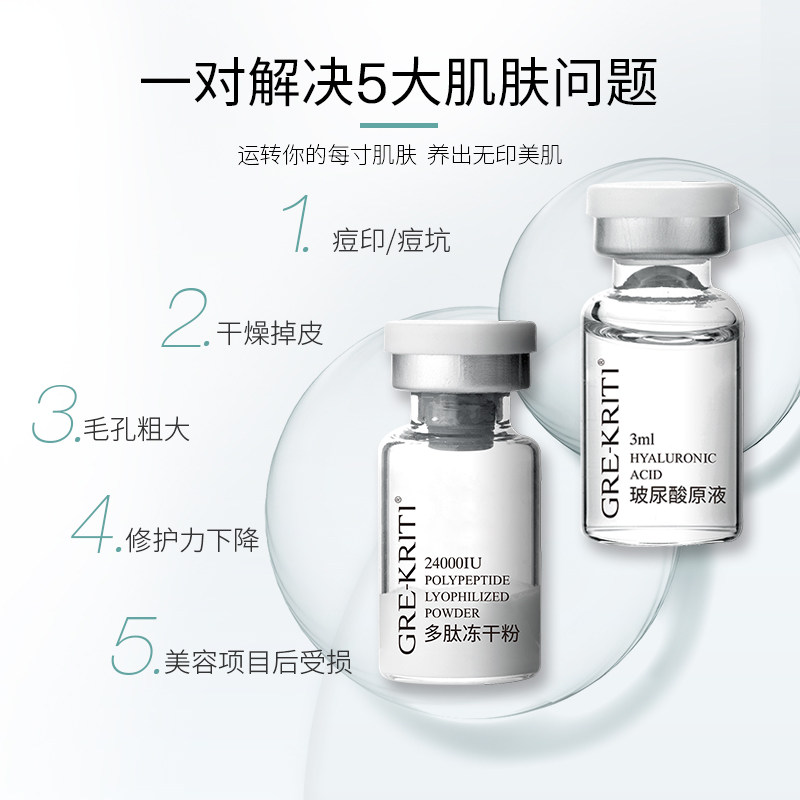 一对解决5大肌肤问题

运转你的每寸肌肤 养出无印美肌

1. 痘印/痘坑

2. 干燥掉皮

3. 毛孔粗大

4. 修护力下降

5. 美容项目后受损

GRE-KRITI®
24000IU
POLYPEPTIDE
LYOPHILIZED
POWDER
多肽冻干粉

GRE-KRITI®
3ml
HYALURONIC
ACID
玻尿酸原液